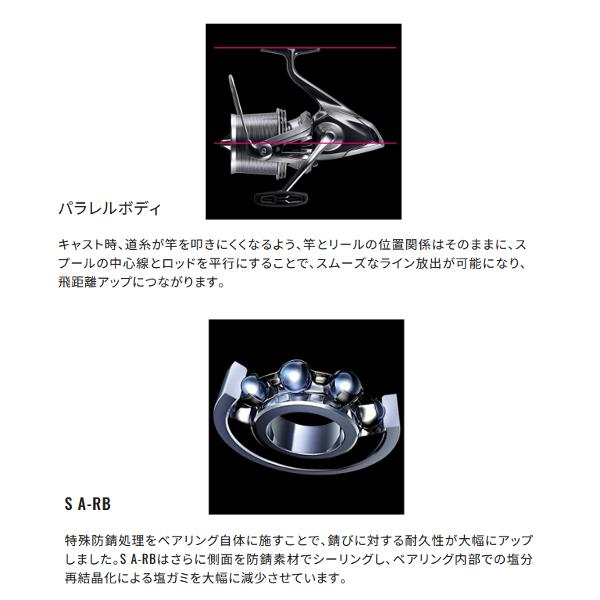 パラレルボディ

キャスト時、道糸が竿を叩きにくくなるよう、竿とリールの位置関係はそのままに、スプールの中心線とロッドを平行にすることで、スムーズなライン放出が可能になり、飛距離アップにつながります。

S A-RB

特殊防錆処理をベアリング自体に施すことで、錆びに対する耐久性が大幅にアップしました。S A-RBはさらに側面を防錆素材でシーリングし、ベアリング内部での塩分再結晶化による塩ガミを大幅に減少させています。