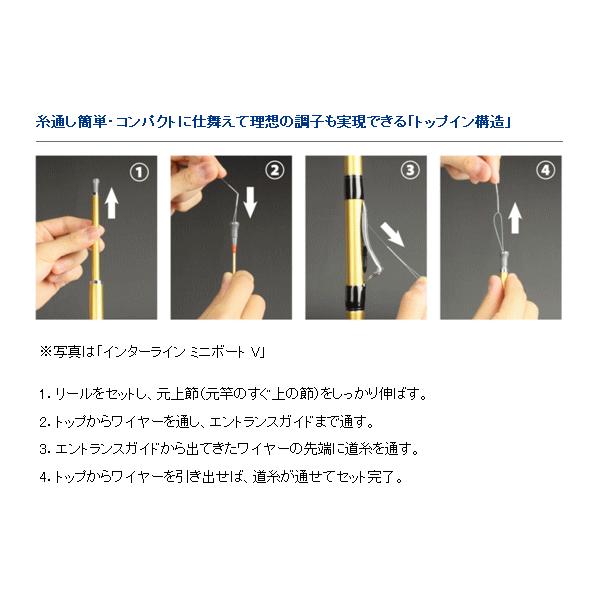 糸通し簡単・コンパクトに仕舞えて理想の調子も実現できる「トップイン構造」

①

②

③

④

※写真は「インターライン ミニボート V」

1. リールをセットし、元上節(元竿のすぐ上の節)をしっかり伸ばす。

2. トップからワイヤーを通し、エントランスガイドまで通す。

3. エントランスガイドから出てきたワイヤーの先端に道糸を通す。

4. トップからワイヤーを引き出せば、道糸が通せてセット完了。