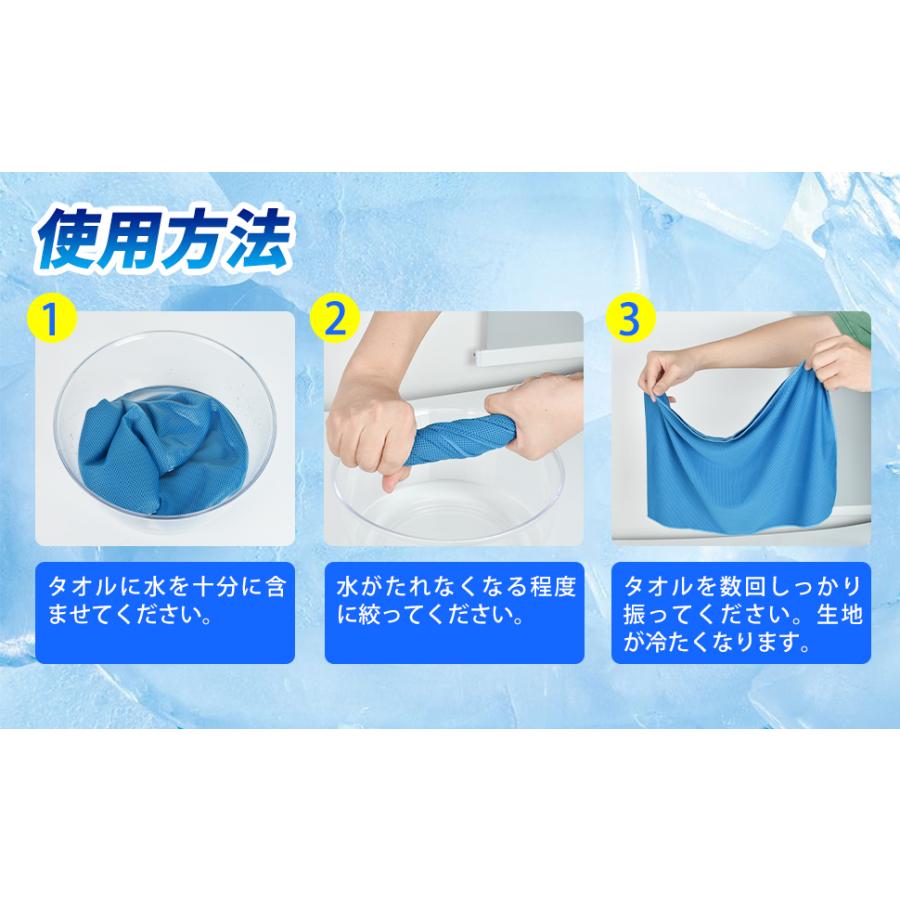 使用方法

1

タオルに水を十分に含ませてください。

2

水がたれなくなる程度に絞ってください。

3

タオルを数回しっかり振ってください。生地が冷たくなります。