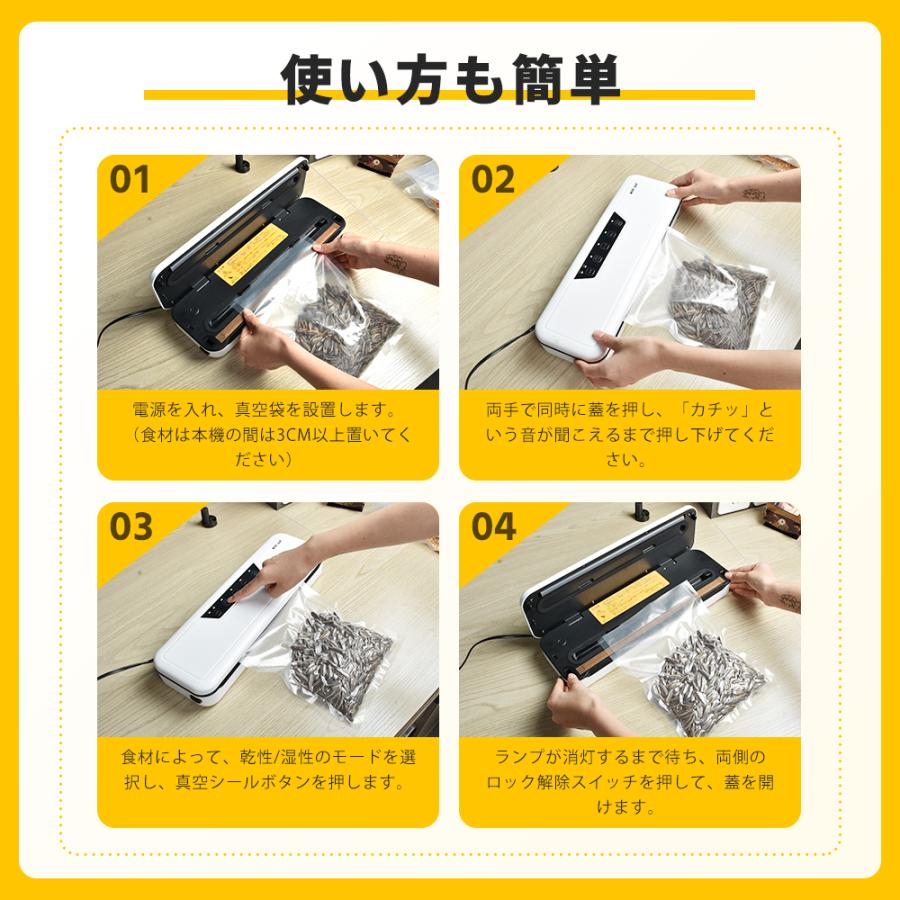 使い方も簡単

01

電源を入れ、真空袋を設置します。（食材は本機の間は3CM以上置いてください）

02

両手で同時に蓋を押し、「カチッ」という音が聞こえるまで押し下げてください。

03

食材によって、乾性/湿性のモードを選択し、真空シールボタンを押します。

04

ランプが消灯するまで待ち、両側のロック解除スイッチを押して、蓋を開けます。