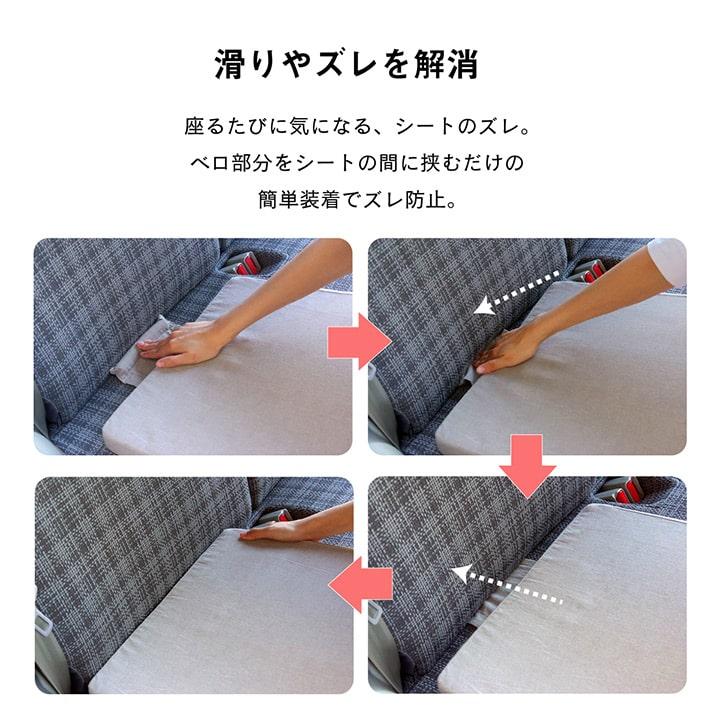 滑りやズレを解消

座るたびに気になる、シートのズレ。
ベロ部分をシートの間に挟むだけの
簡単装着でズレ防止。