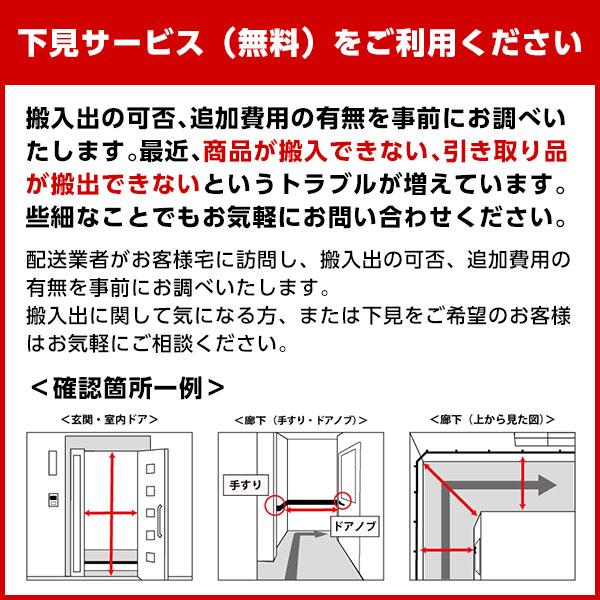 下見サービス（無料）をご利用ください

搬入出の可否、追加費用の有無を事前にお調べいたします。最近、商品が搬入できない、引き取り品が搬出できないというトラブルが増えています。些細なことでもお気軽にお問い合わせください。

配送業者がお客様宅に訪問し、搬入出の可否、追加費用の有無を事前にお調べいたします。
搬入出に関して気になる方、または下見をご希望のお客様はお気軽にご相談ください。

＜確認箇所一例＞

＜玄関・室内ドア＞

＜廊下（手すり・ドアノブ）＞

手すり

ドアノブ

＜廊下（上から見た図）＞