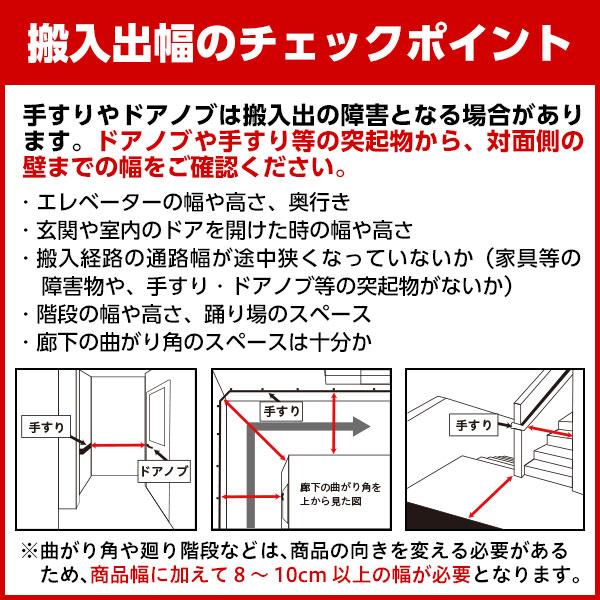 搬入出幅のチェックポイント

手すりやドアノブは搬入出の障害となる場合があります。ドアノブや手すり等の突起物から、対面側の壁までの幅をご確認ください。

・エレベーターの幅や高さ、奥行き
・玄関や室内のドアを開けた時の幅や高さ
・搬入経路の通路幅が途中狭くなっていないか（家具等の障害物や、手すり・ドアノブ等の突起物がないか）
・階段の幅や高さ、踊り場のスペース
・廊下の曲がり角のスペースは十分か

手すり
ドアノブ

手すり
廊下の曲がり角を上から見た図

手すり

※曲がり角や廻り階段などは、商品の向きを変える必要があるため、商品幅に加えて 8 ～ 10cm 以上の幅が必要となります。