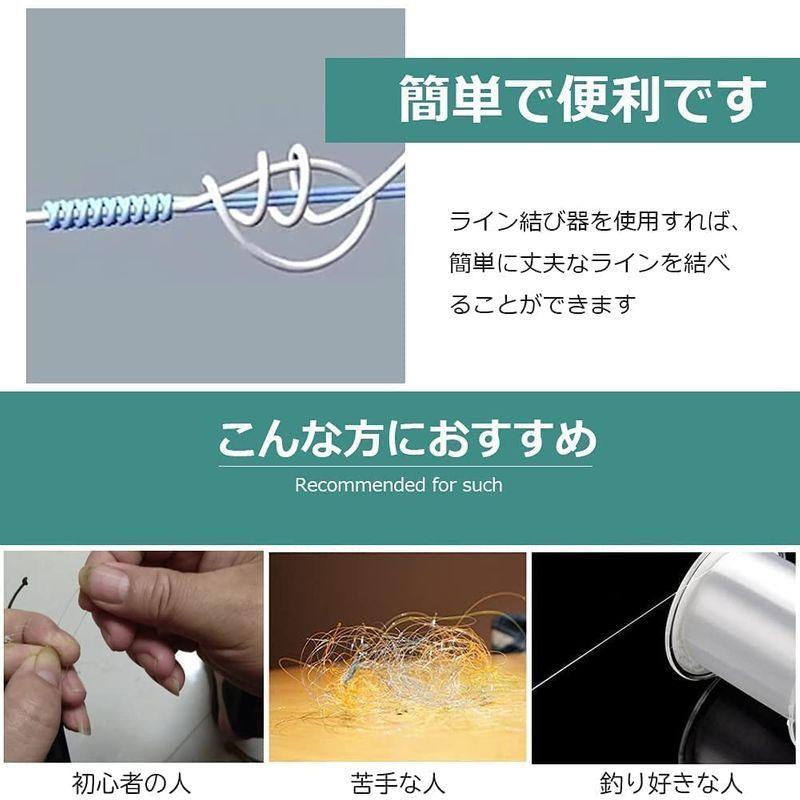 簡単で便利です

ライン結び器を使用すれば、簡単に丈夫なラインを結べることができます

こんな方におすすめ

Recommended for such

初心者の人

苦手な人

釣り好きな人