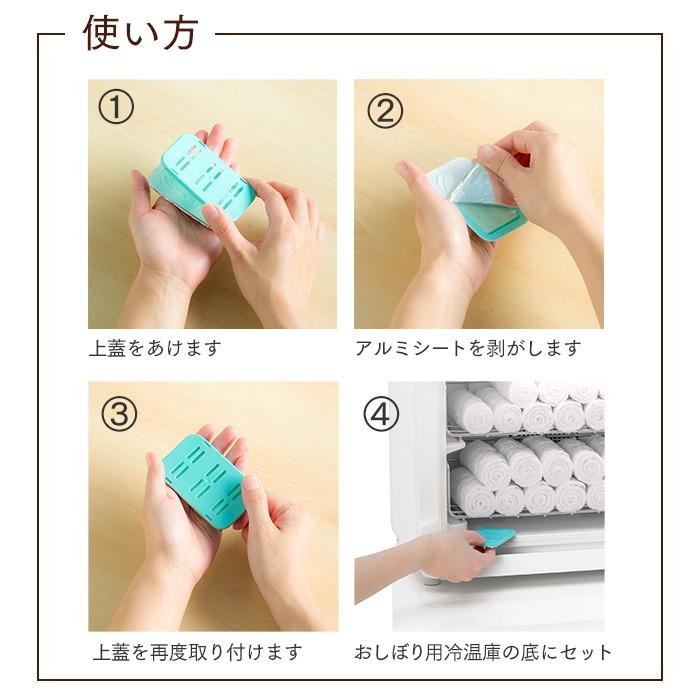 使い方

①

上蓋をあけます

②

アルミシートを剥がします

③

上蓋を再度取り付けます

④

おしぼり用冷温庫の底にセット