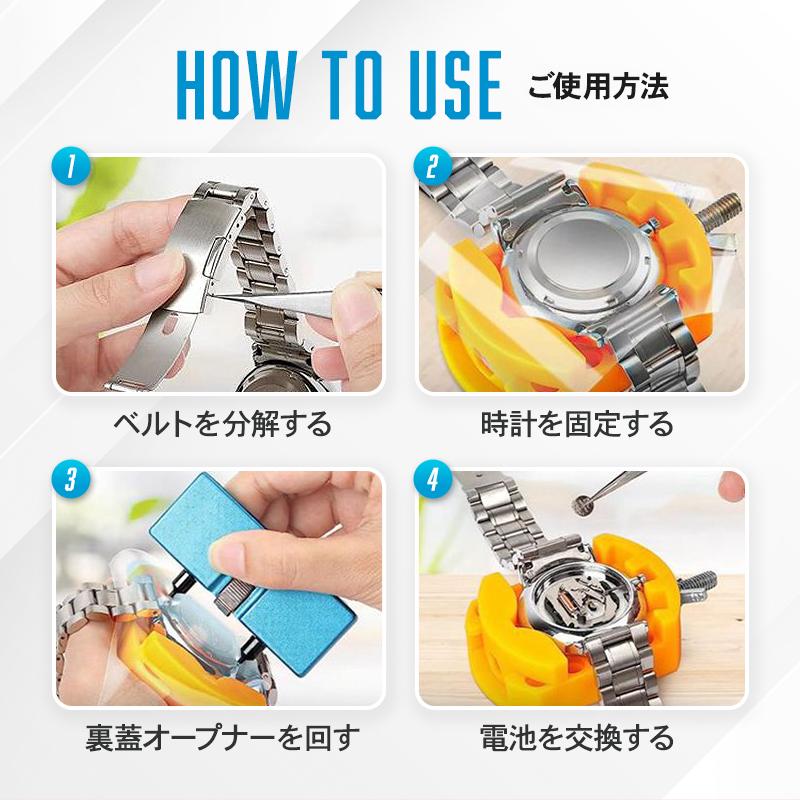 HOW TO USE ご使用方法

1
ベルトを分解する

2
時計を固定する

3
裏蓋オープナーを回す

4
電池を交換する