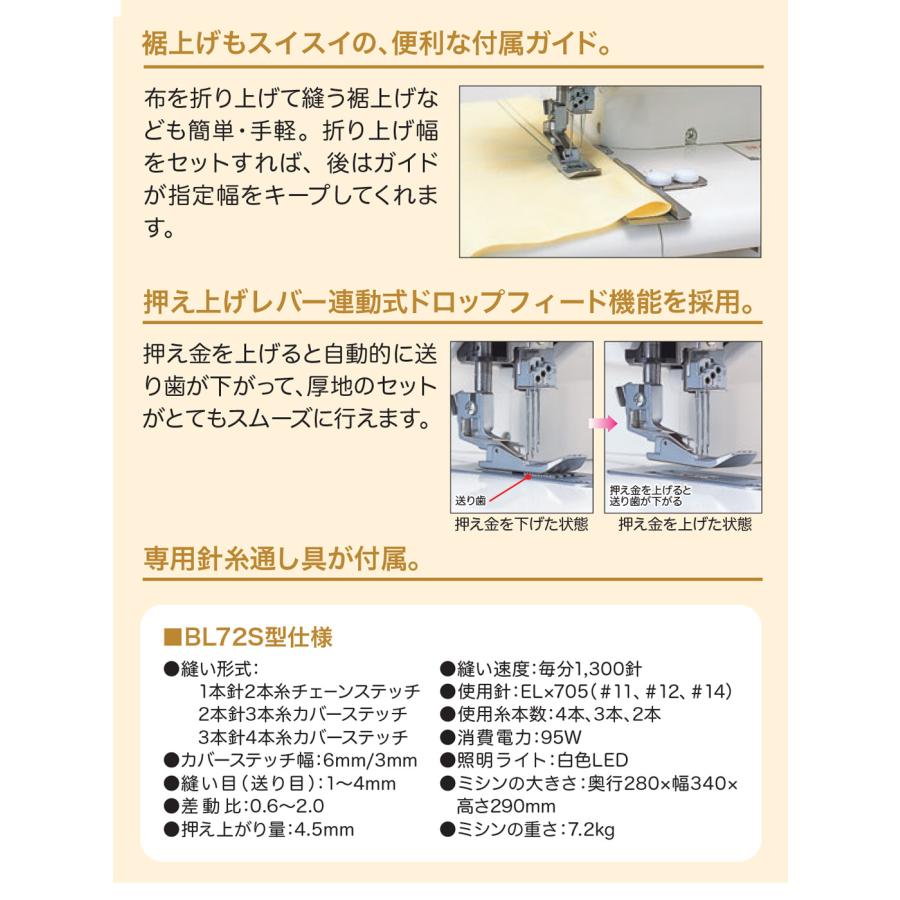 裾上げもスイスイの、便利な付属ガイド。

布を折り上げて縫う裾上げなども簡単・手軽。折り上げ幅をセットすれば、後はガイドが指定幅をキープしてくれます。

押え上げレバー連動式ドロップフィード機能を採用。

押え金を上げると自動的に送り歯が下がって、厚地のセットがとてもスムーズに行えます。

送り歯

押え金を下げた状態

押え金を上げると送り歯が下がる

押え金を上げた状態

専用針糸通し具が付属。

■BL72S型仕様

●縫い形式：
1本針2本糸チェーンステッチ
2本針3本糸カバーステッチ
3本針4本糸カバーステッチ
●カバーステッチ幅：6mm/3mm
●縫い目（送り目）：1～4mm
●差動比：0.6～2.0
●押え上がり量：4.5mm

●縫い速度：毎分1,300針
●使用針：EL×705（#11、#12、#14）
●使用糸本数：4本、3本、2本
●消費電力：95W
●照明ライト：白色LED
●ミシンの大きさ：奥行280×幅340×高さ290mm
●ミシンの重さ：7.2kg