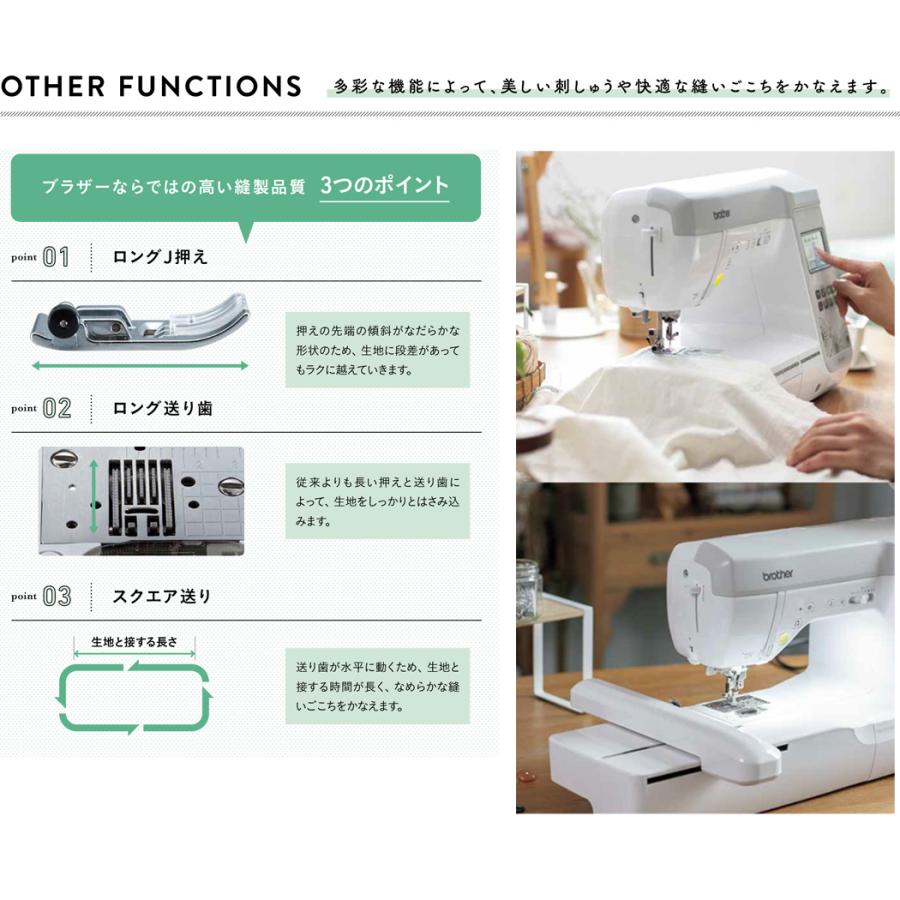 OTHER FUNCTIONS 多彩な機能によって、美しい刺しゅうや快適な縫いごこちをかなえます。

ブラザーならではの高い縫製品質 3つのポイント

point 01 ロングJ押え

押えの先端の傾斜がなだらかな形状のため、生地に段差があってもラクに越えていきます。

point 02 ロング送り歯

従来よりも長い押えと送り歯によって、生地をしっかりとはさみ込みます。

point 03 スクエア送り

生地と接する長さ

送り歯が水平に動くため、生地と接する時間が長く、なめらかな縫いごこちをかなえます。

brother

brother