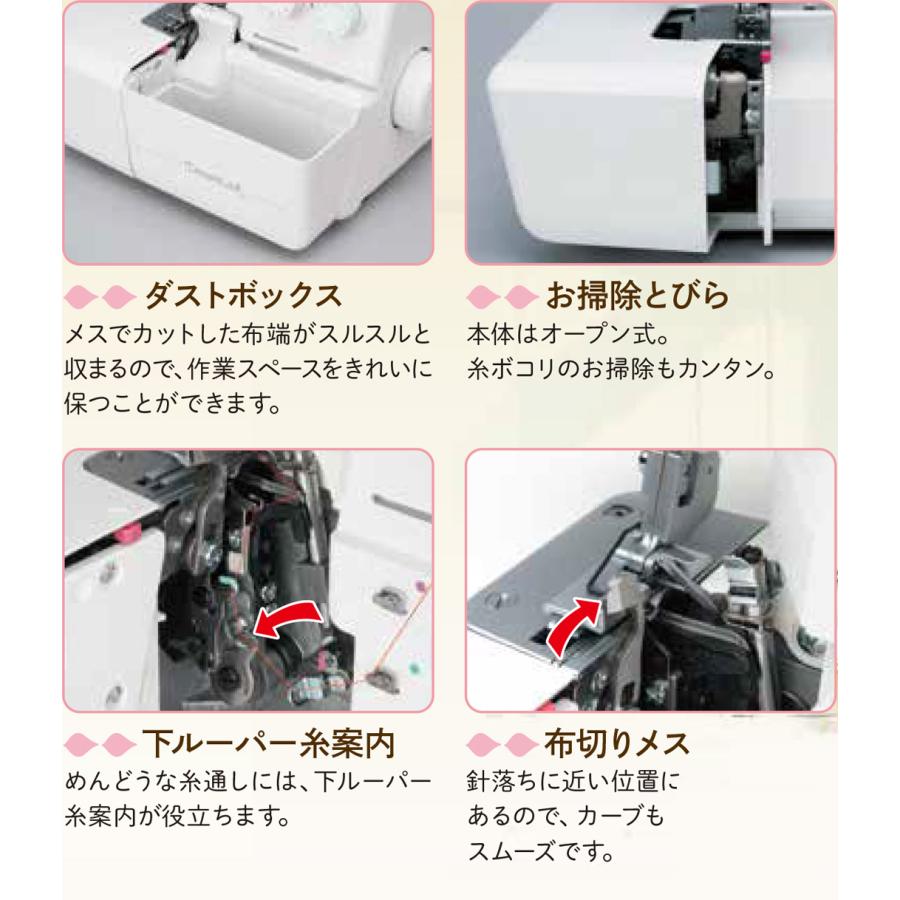 ダストボックス
メスでカットした布端がスルスルと収まるので、作業スペースをきれいに保つことができます。

お掃除とびら
本体はオープン式。
糸ボコリのお掃除もカンタン。

下ルーパー糸案内
めんどうな糸通しには、下ルーパー糸案内が役立ちます。

布切りメス
針落ちに近い位置にあるので、カーブもスムーズです。