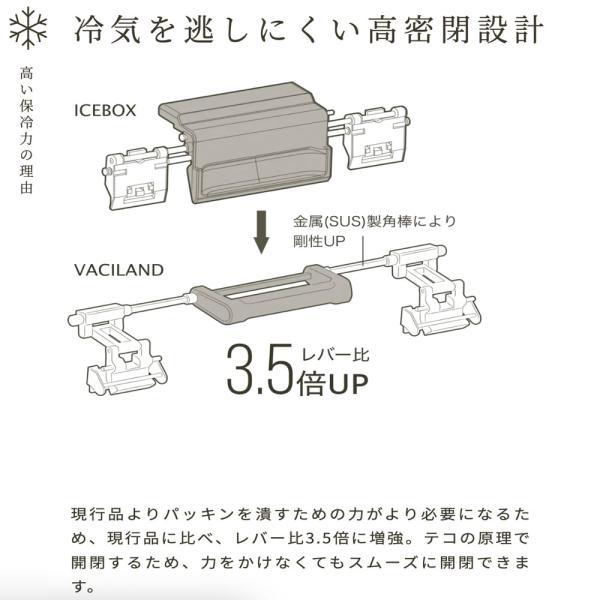 冷気を逃しにくい高密閉設計

高い保冷力の理由

ICEBOX

金属(SUS)製角棒により剛性UP

VACILAND

3.5 レバー比 倍UP

現行品よりパッキンを潰すための力がより必要になるため、現行品に比べ、レバー比3.5倍に増強。テコの原理で開閉するため、力をかけなくてもスムーズに開閉できます。