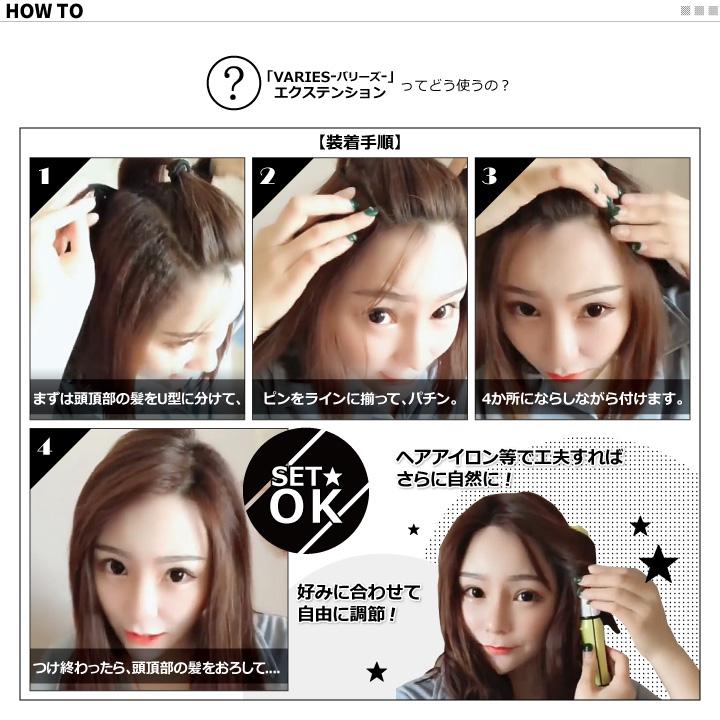 HOW TO

?
「VARIES-バリーズ-」エクステンション ってどう使うの？

【装着手順】

1
まずは頭頂部の髪をU型に分けて、

2
ピンをラインに揃って、パチン。

3
4か所にならしながら付けます。

4
つけ終わったら、頭頂部の髪をおろして....

SET★ OK

ヘアアイロン等で工夫すればさらに自然に！

好みに合わせて自由に調節！