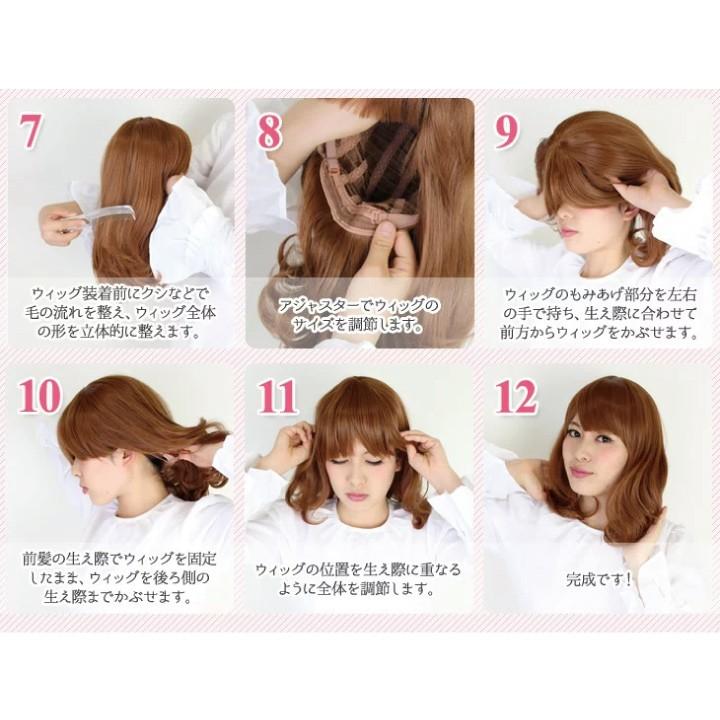 7

ウィッグ装着前にクシなどで毛の流れを整え、ウィッグ全体の形を立体的に整えます。

8

アジャスターでウィッグのサイズを調節します。

9

ウィッグのもみあげ部分を左右の手で持ち、生え際に合わせて前方からウィッグをかぶせます。

10

前髪の生え際でウィッグを固定したまま、ウィッグを後ろ側の生え際までかぶせます。

11

ウィッグの位置を生え際に重なるように全体を調節します。

12

完成です！