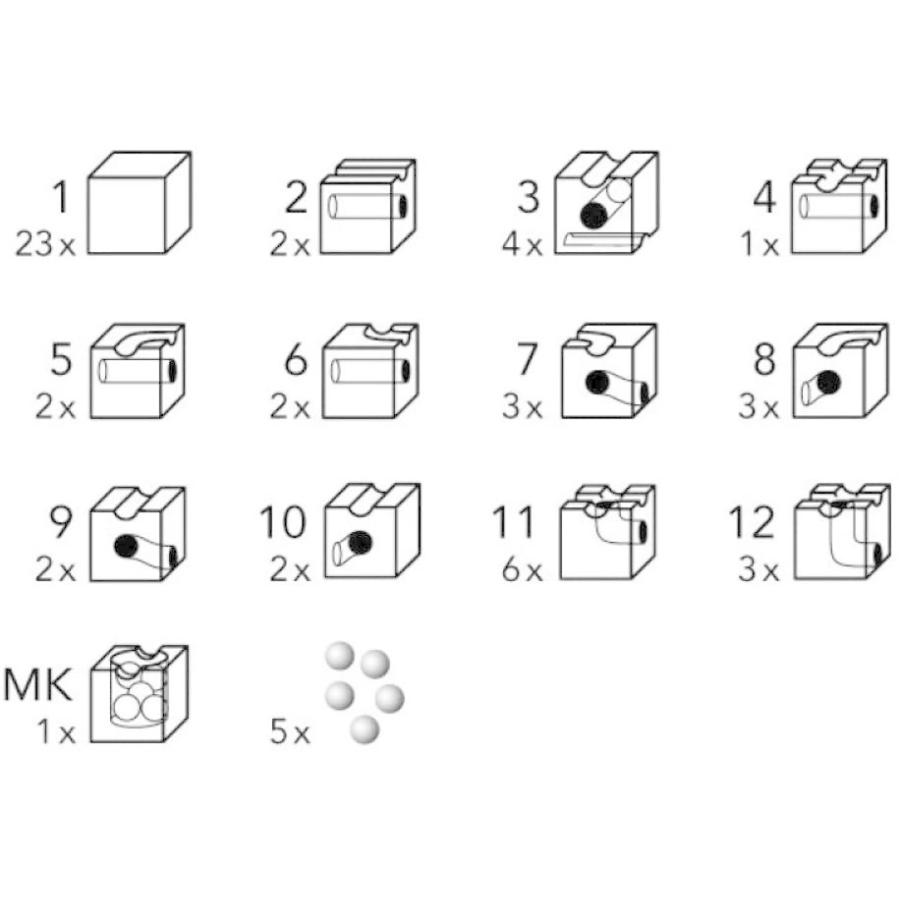 1
23 x

2
2 x

3
4 x

4
1 x

5
2 x

6
2 x

7
3 x

8
3 x

9
2 x

10
2 x

11
6 x

12
3 x

MK
1 x

5 x