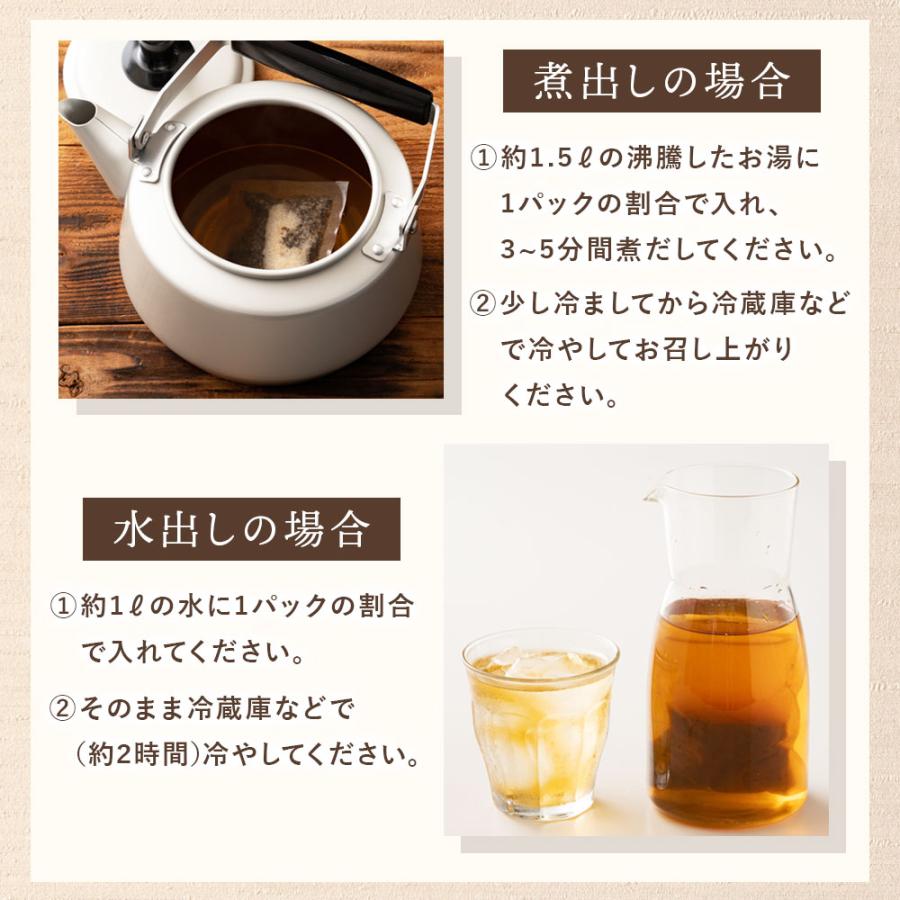 煮出しの場合

①約1.5ℓの沸騰したお湯に1パックの割合で入れ、3~5分間煮だしてください。

②少し冷ましてから冷蔵庫などで冷やしてお召し上がりください。

水出しの場合

①約1ℓの水に1パックの割合で入れてください。

②そのまま冷蔵庫などで(約2時間)冷やしてください。