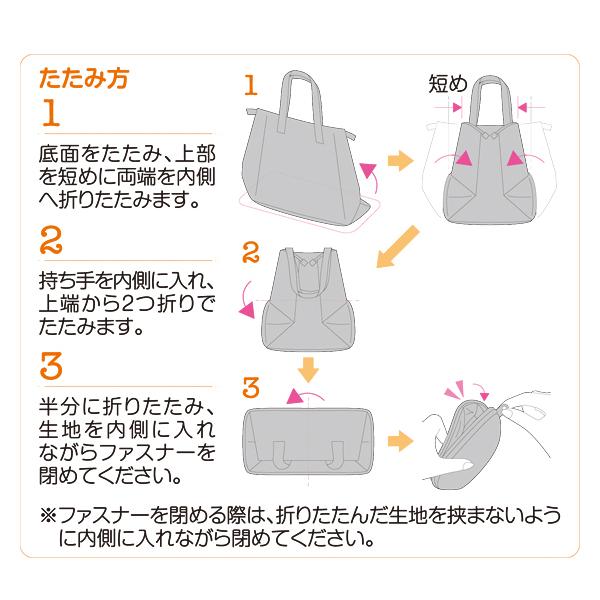 たたみ方

1

底面をたたみ、上部を短めに両端を内側へ折りたたみます。

2

持ち手を内側に入れ、上端から2つ折りでたたみます。

3

半分に折りたたみ、生地を内側に入れながらファスナーを閉めてください。

1

短め

2

3

※ファスナーを閉める際は、折りたたんだ生地を挟まないように内側に入れながら閉めてください。