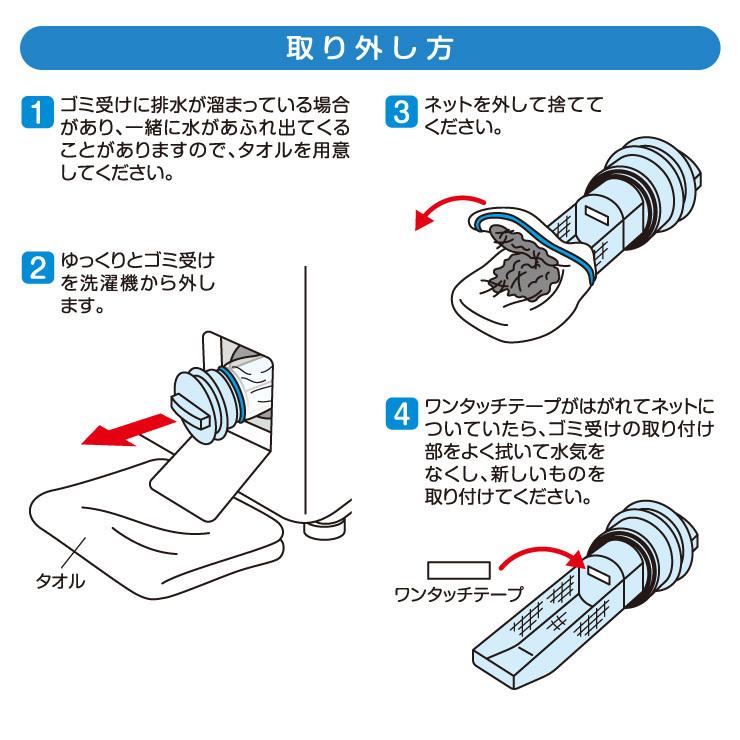 取り外し方

1 ゴミ受けに排水が溜まっている場合があり、一緒に水があふれ出てくることがありますので、タオルを用意してください。

2 ゆっくりとゴミ受けを洗濯機から外します。

タオル

3 ネットを外して捨ててください。

4 ワンタッチテープがはがれてネットについていたら、ゴミ受けの取り付け部をよく拭いて水気をなくし、新しいものを取り付けてください。

ワンタッチテープ