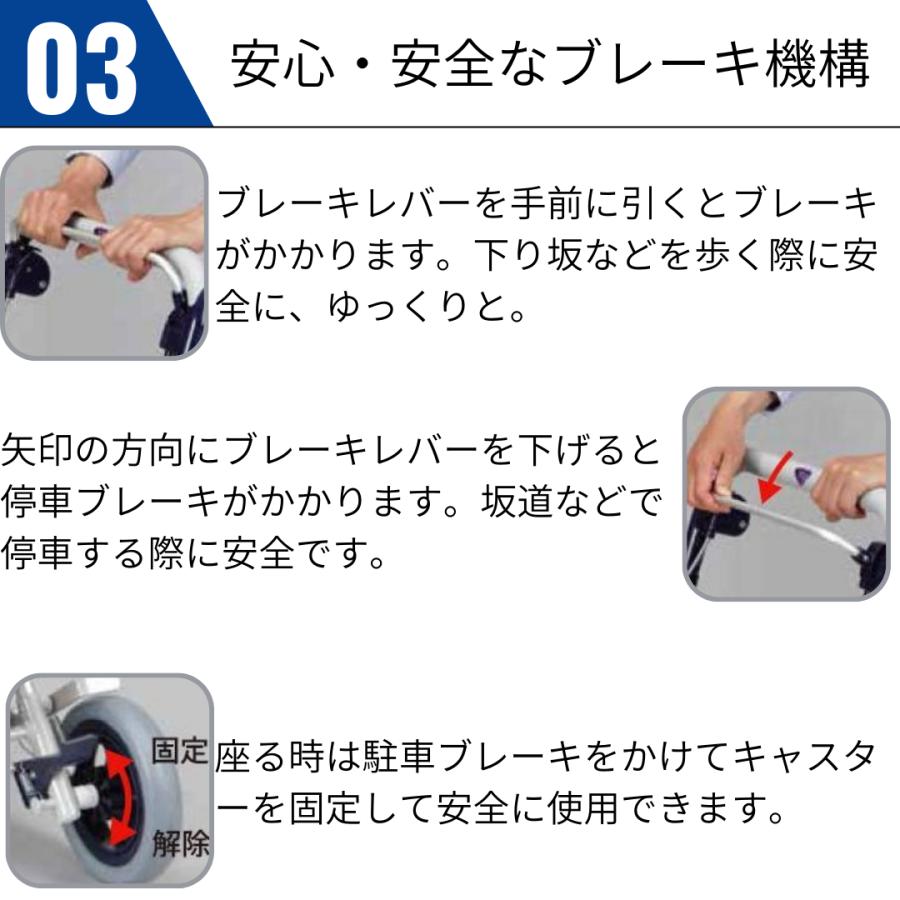 03 安心・安全なブレーキ機構

ブレーキレバーを手前に引くとブレーキがかかります。下り坂などを歩く際に安全に、ゆっくりと。

矢印の方向にブレーキレバーを下げると停車ブレーキがかかります。坂道などで停車する際に安全です。

固定

解除

座る時は駐車ブレーキをかけてキャスターを固定して安全に使用できます。