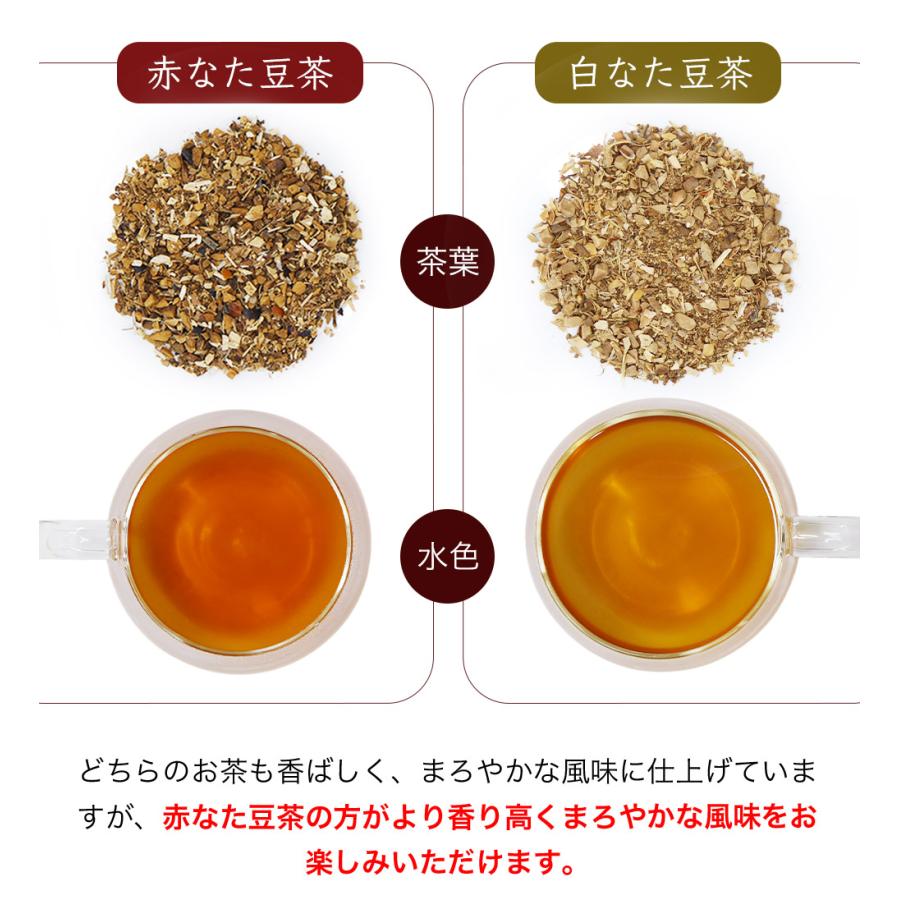 赤なた豆茶

白なた豆茶

茶葉

水色

どちらのお茶も香ばしく、まろやかな風味に仕上げていますが、赤なた豆茶の方がより香り高くまろやかな風味をお楽しみいただけます。