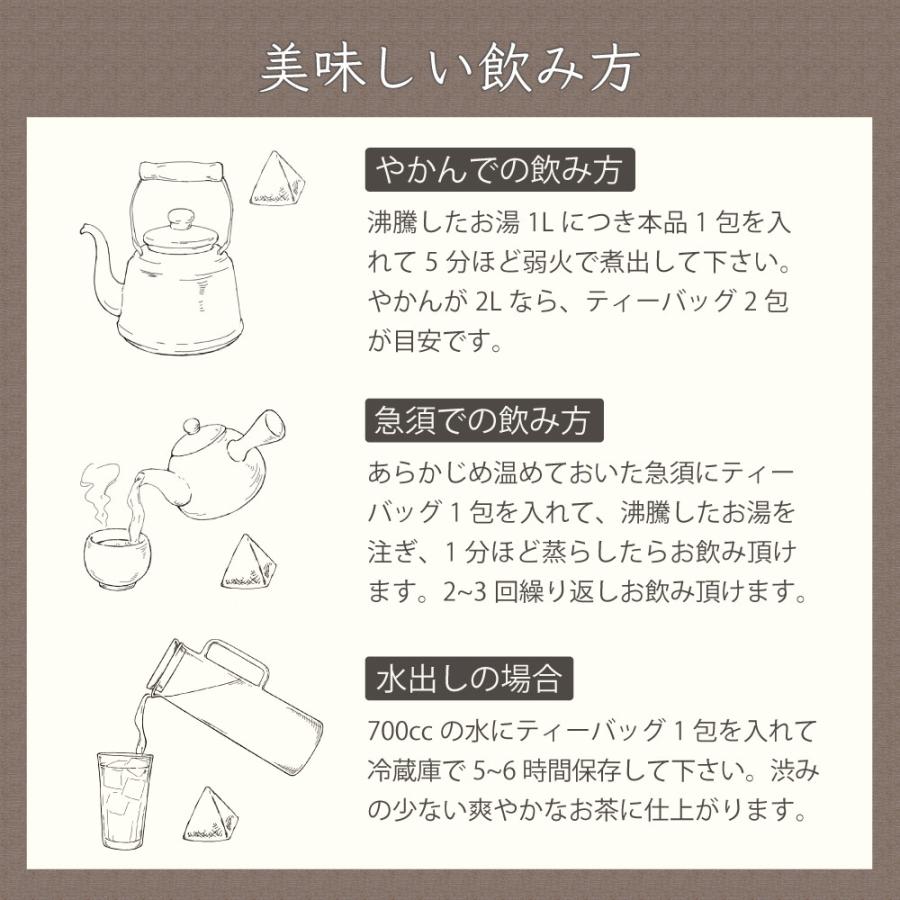 美味しい飲み方

やかんでの飲み方

沸騰したお湯 1L につき本品 1 包を入れて 5 分ほど弱火で煮出して下さい。やかんが 2L なら、ティーバッグ 2 包が目安です。

急須での飲み方

あらかじめ温めておいた急須にティーバッグ 1 包を入れて、沸騰したお湯を注ぎ、1 分ほど蒸らしたらお飲み頂けます。2~3 回繰り返しお飲み頂けます。

水出しの場合

700cc の水にティーバッグ 1 包を入れて冷蔵庫で 5~6 時間保存して下さい。渋みの少ない爽やかなお茶に仕上がります。