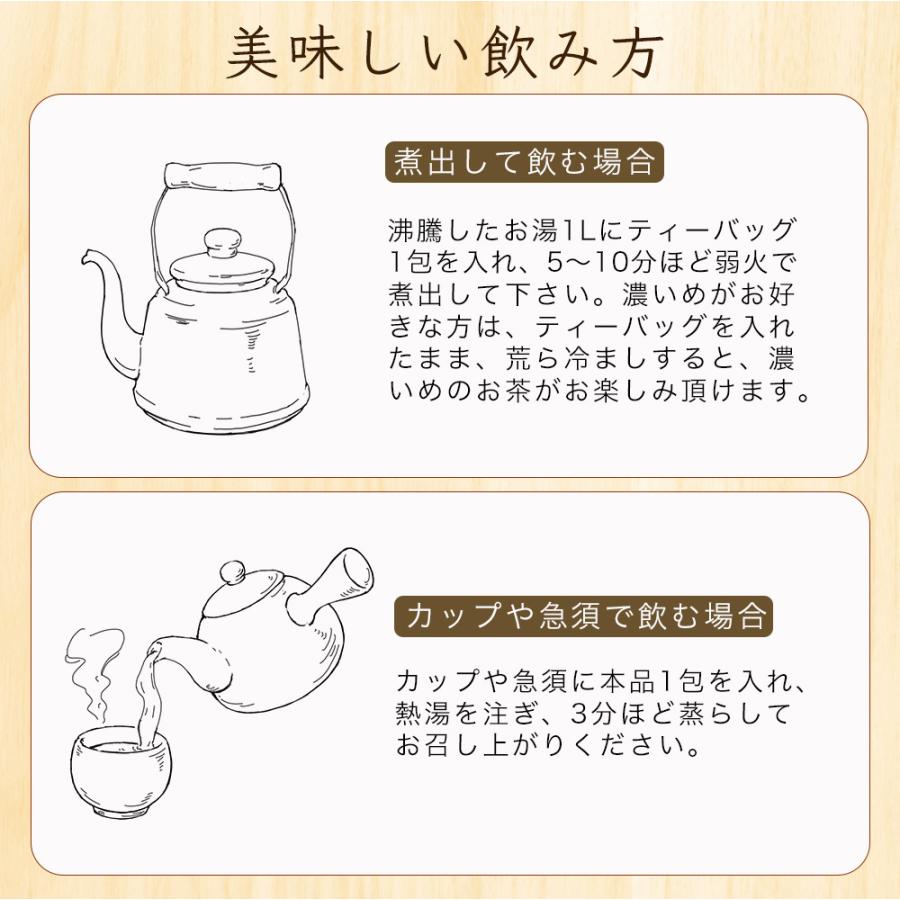 美味しい飲み方

煮出して飲む場合

沸騰したお湯1Lにティーバッグ1包を入れ、5〜10分ほど弱火で煮出して下さい。濃いめがお好きな方は、ティーバッグを入れたまま、荒ら冷ましすると、濃いめのお茶がお楽しみ頂けます。

カップや急須で飲む場合

カップや急須に本品1包を入れ、熱湯を注ぎ、3分ほど蒸らしてお召し上がりください。