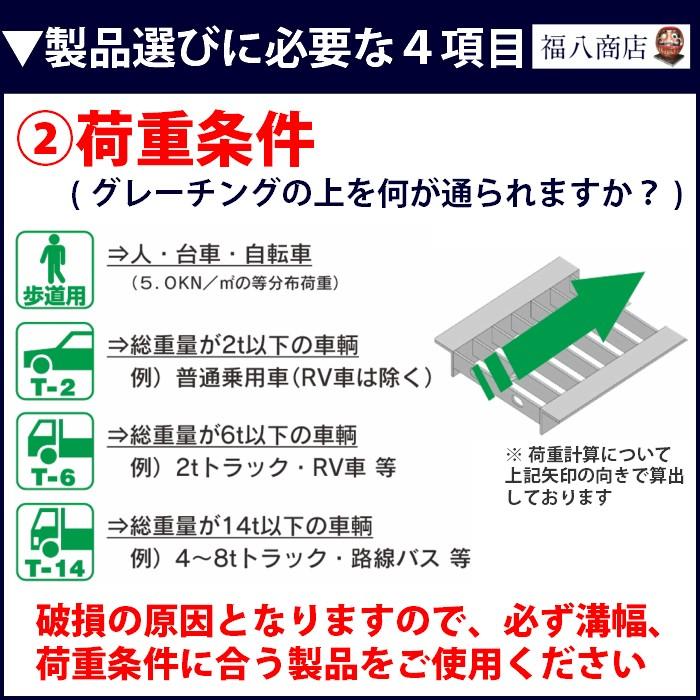 ▼製品選びに必要な４項目

福八商店

②荷重条件

（グレーチングの上を何が通られますか？）

歩道用

⇒人・台車・自転車
（5.0KN／㎡の等分布荷重）

T-2

⇒総重量が2t以下の車輌
例）普通乗用車（RV車は除く）

T-6

⇒総重量が6t以下の車輌
例）2tトラック・RV車 等

T-14

⇒総重量が14t以下の車輌
例）4～8tトラック・路線バス 等

※ 荷重計算について上記矢印の向きで算出しております

破損の原因となりますので、必ず溝幅、荷重条件に合う製品をご使用ください