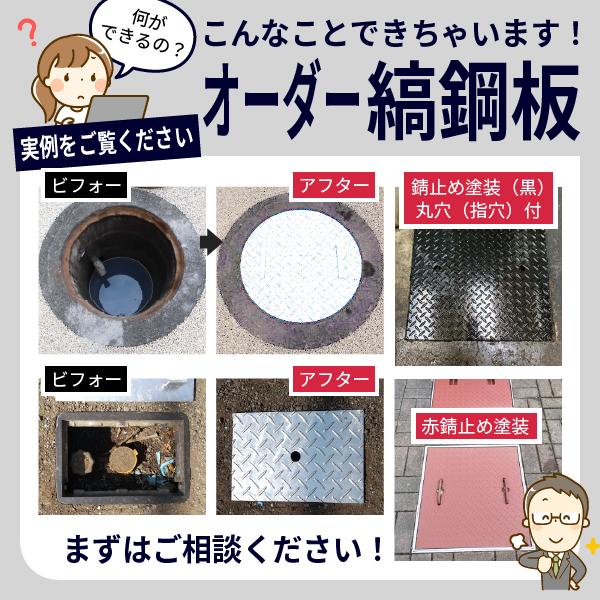 何ができるの？

こんなことできちゃいます！

オーダー縞鋼板

実例をご覧ください

ビフォー

アフター

錆止め塗装（黒）
丸穴（指穴）付

ビフォー

アフター

赤錆止め塗装

まずはご相談ください！