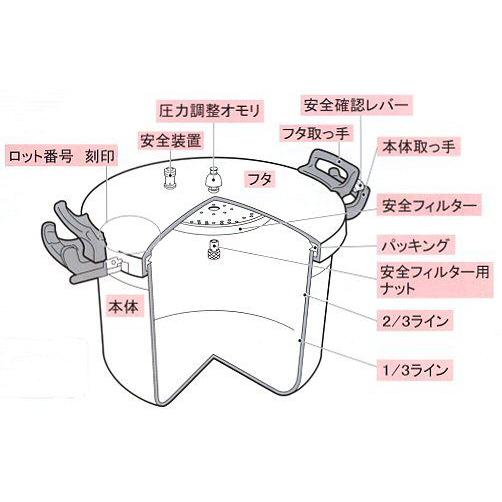 圧力調整オモリ

安全確認レバー

安全装置

フタ取っ手

本体取っ手

ロット番号　刻印

フタ

安全フィルター

パッキング

安全フィルター用ナット

本体

2/3ライン

1/3ライン