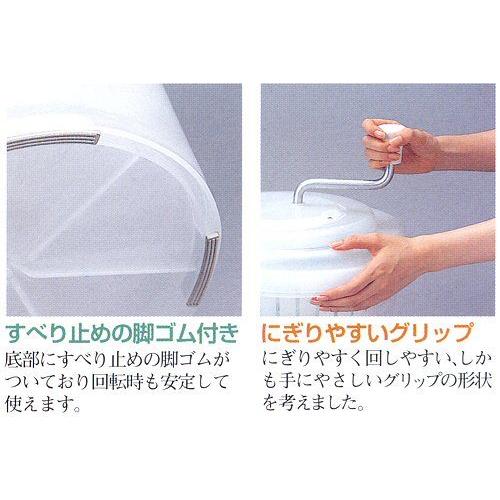 すべり止めの脚ゴム付き

底部にすべり止めの脚ゴムがついており回転時も安定して使えます。

にぎりやすいグリップ

にぎりやすく回しやすい、しかも手にやさしいグリップの形状を考えました。