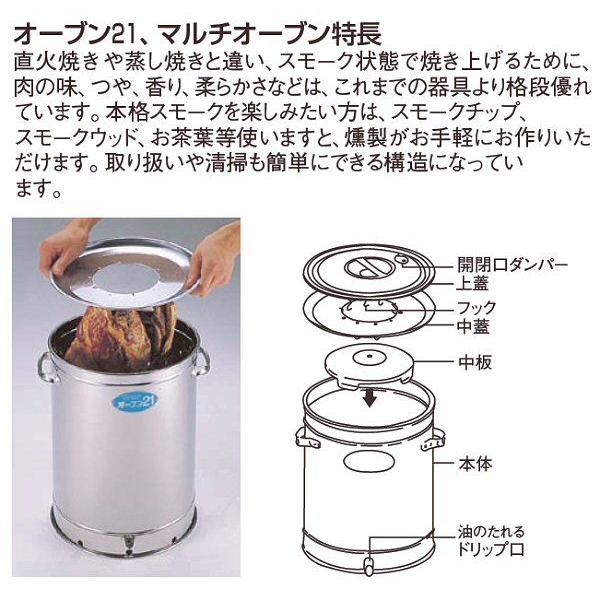 オーブン21、マルチオーブン特長

直火焼きや蒸し焼きと違い、スモーク状態で焼き上げるために、肉の味、つや、香り、柔らかさなどは、これまでの器具より格段優れています。本格スモークを楽しみたい方は、スモークチップ、スモークウッド、お茶葉等使いますと、燻製がお手軽にお作りいただけます。取り扱いや清掃も簡単にできる構造になっています。

オーブン21

開閉口ダンパー
上蓋
フック
中蓋
中板
本体
油のたれる
ドリップ口