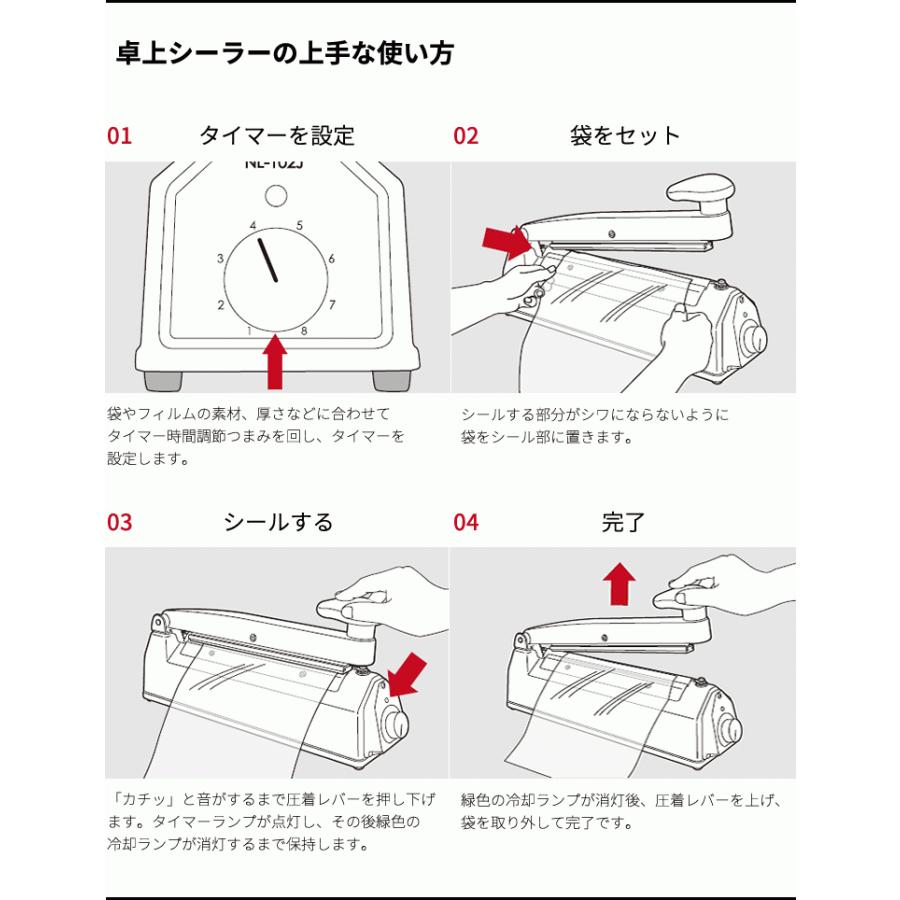 卓上シーラーの上手な使い方

01 タイマーを設定

NL-102J

4 5 3 6 2 7 1 8

袋やフィルムの素材、厚さなどに合わせてタイマー時間調節つまみを回し、タイマーを設定します。

02 袋をセット

シールする部分がシワにならないように袋をシール部に置きます。

03 シールする

「カチッ」と音がするまで圧着レバーを押し下げます。タイマーランプが点灯し、その後緑色の冷却ランプが消灯するまで保持します。

04 完了

緑色の冷却ランプが消灯後、圧着レバーを上げ、袋を取り外して完了です。