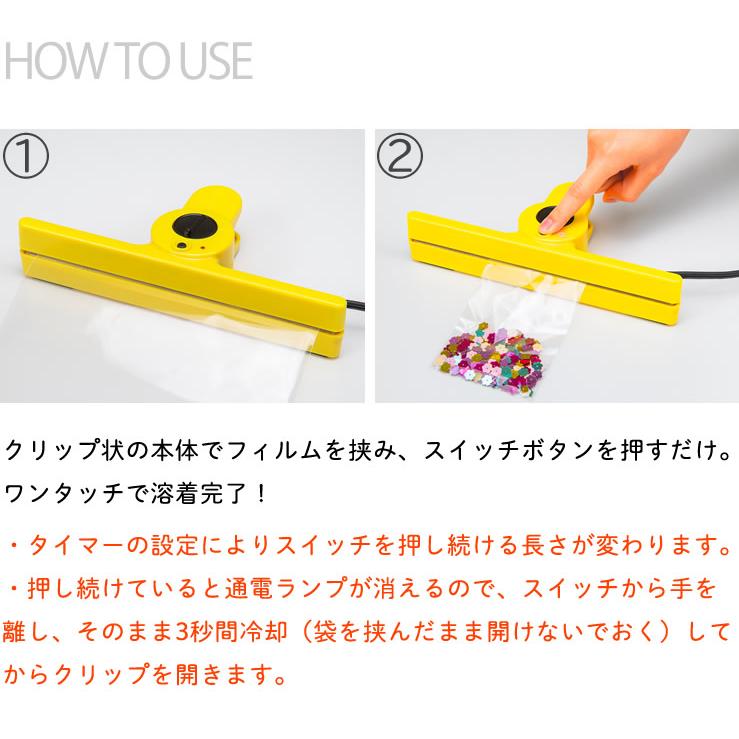 HOW TO USE

①

②

クリップ状の本体でフィルムを挟み、スイッチボタンを押すだけ。ワンタッチで溶着完了！

・タイマーの設定によりスイッチを押し続ける長さが変わります。
・押し続けていると通電ランプが消えるので、スイッチから手を離し、そのまま3秒間冷却（袋を挟んだまま開けないでおく）してからクリップを開きます。