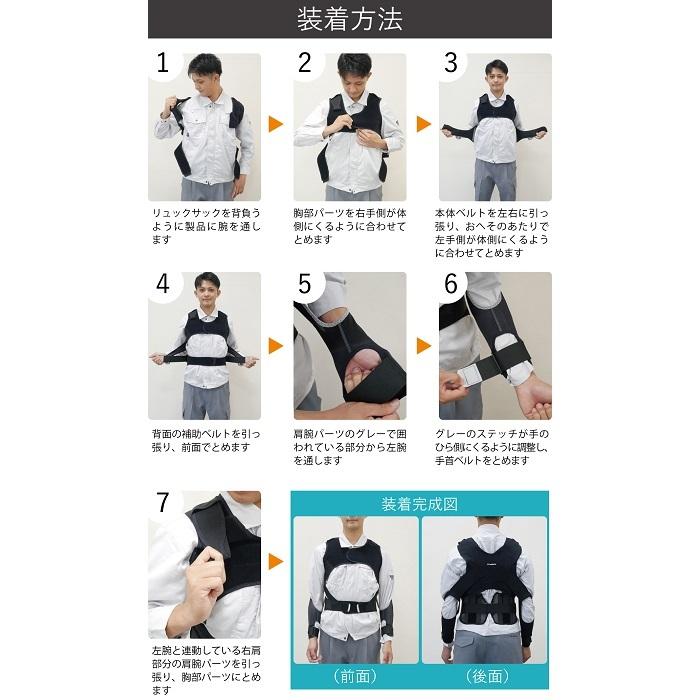 装着方法

1

リュックサックを背負うように製品に腕を通します

2

胸部パーツを右手側が体側にくるように合わせてとめます

3

本体ベルトを左右に引っ張り、おへそのあたりで左手側が体側にくるように合わせてとめます

4

背面の補助ベルトを引っ張り、前面でとめます

5

肩腕パーツのグレーで囲われている部分から左腕を通します

6

グレーのステッチが手のひら側にくるように調整し、手首ベルトをとめます

7

左腕と連動している右肩部分の肩腕パーツを引っ張り、胸部パーツにとめます

装着完成図

（前面）

（後面）