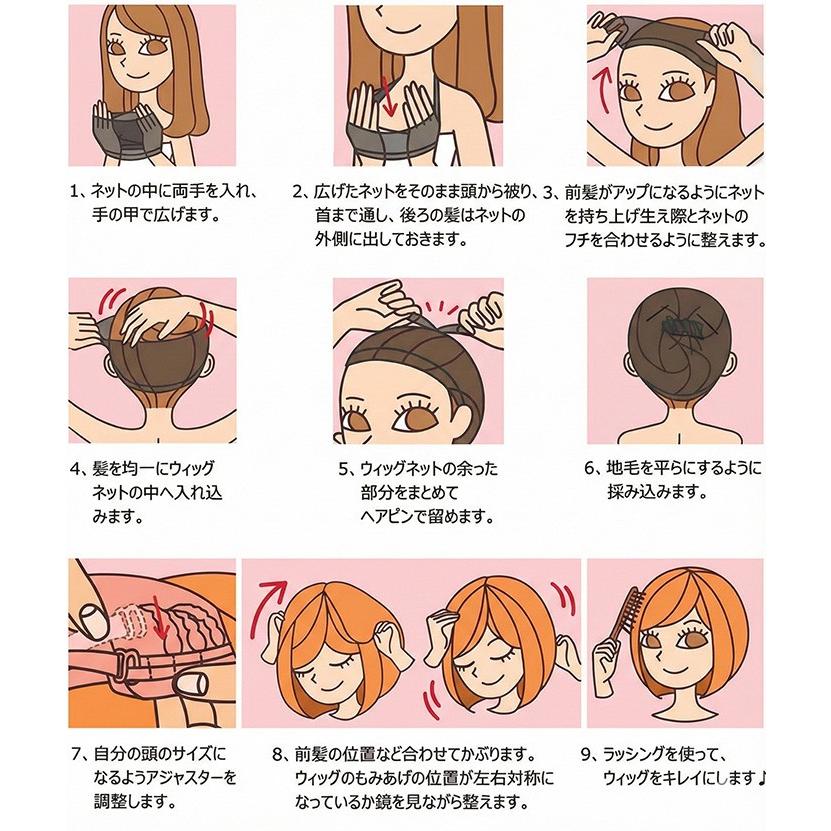 1、ネットの中に両手を入れ、手の甲で広げます。

2、広げたネットをそのまま頭から被り、首まで通し、後ろの髪はネットの外側に出しておきます。

3、前髪がアップになるようにネットを持ち上げ生え際とネットのフチを合わせるように整えます。

4、髪を均一にウィッグネットの中へ入れ込みます。

5、ウィッグネットの余った部分をまとめてヘアピンで留めます。

6、地毛を平らにするように揉み込みます。

7、自分の頭のサイズになるようアジャスターを調整します。

8、前髪の位置など合わせてかぶります。ウィッグのもみあげの位置が左右対称になっているか鏡を見ながら整えます。

9、ラッシングを使って、ウィッグをキレイにします♪