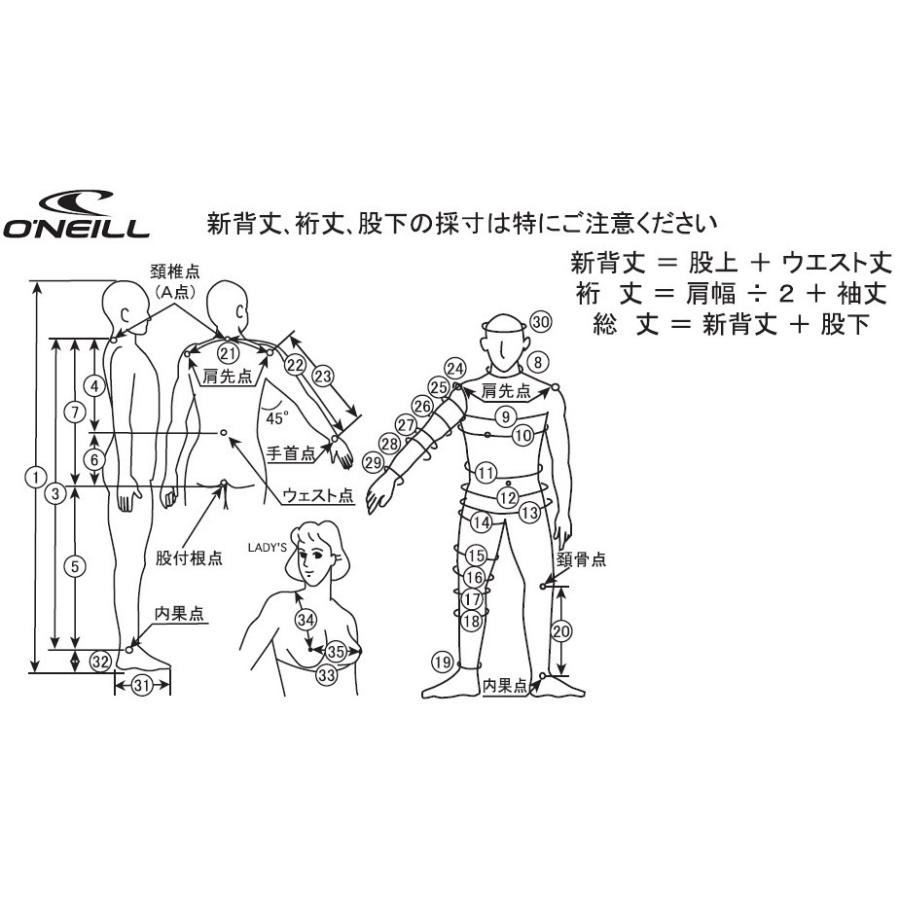 O'NEILL

新背丈、裄丈、股下の採寸は特にご注意ください

新背丈 ＝ 股上 ＋ ウエスト丈
裄 丈 ＝ 肩幅 ÷ 2 ＋ 袖丈
総 丈 ＝ 新背丈 ＋ 股下

頚椎点
（A点）
21
肩先点
22
23
45°
手首点
ウェスト点
股付根点
内果点
1
3
4
7
6
5
32
31
LADY'S
34
35
33
30
8
24
25
肩先点
9
10
26
27
28
29
11
12
13
14
15
16
17
18
19
頚骨点
20
内果点