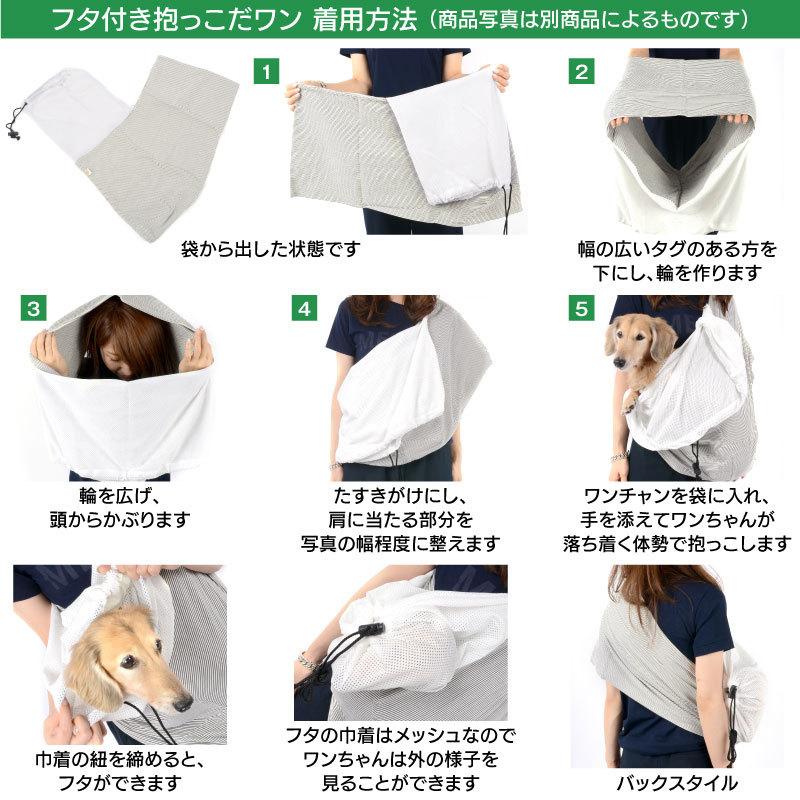 フタ付き抱っこだワン 着用方法（商品写真は別商品によるものです）

袋から出した状態です

1

2

幅の広いタグのある方を下にし、輪を作ります

3

輪を広げ、頭からかぶります

4

たすきがけにし、肩に当たる部分を写真の幅程度に整えます

5

ワンチャンを袋に入れ、手を添えてワンちゃんが落ち着く体勢で抱っこします

巾着の紐を締めると、フタができます

フタの巾着はメッシュなのでワンちゃんは外の様子を見ることができます

バックスタイル