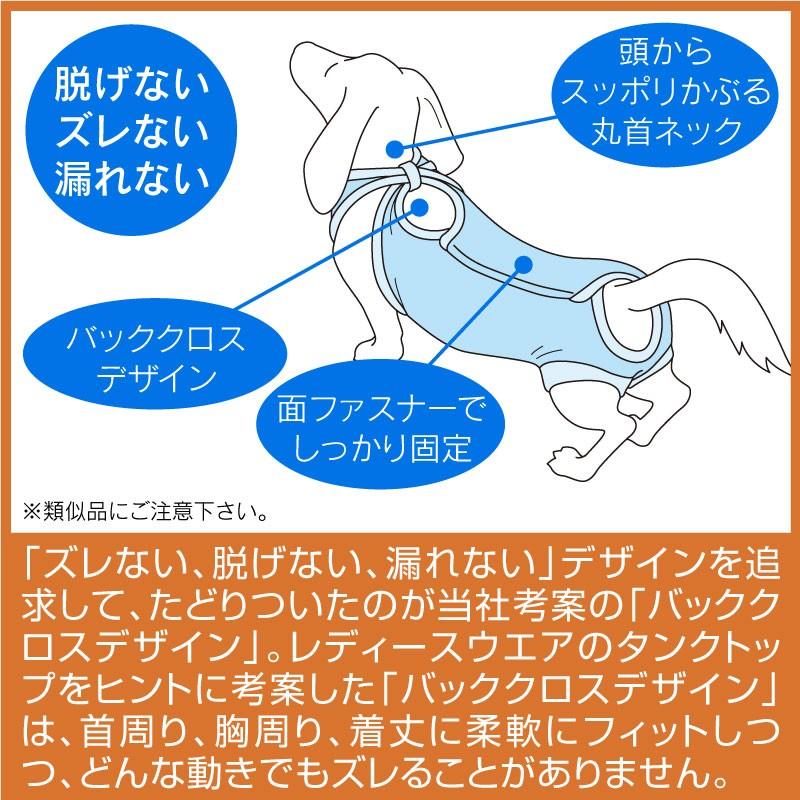 脱げない
ズレない
漏れない

頭から
スッポリかぶる
丸首ネック

バッククロス
デザイン

面ファスナーで
しっかり固定

※類似品にご注意下さい。

「ズレない、脱げない、漏れない」デザインを追求して、たどりついたのが当社考案の「バッククロスデザイン」。レディースウエアのタンクトップをヒントに考案した「バッククロスデザイン」は、首周り、胸周り、着丈に柔軟にフィットしつつ、どんな動きでもズレることがありません。