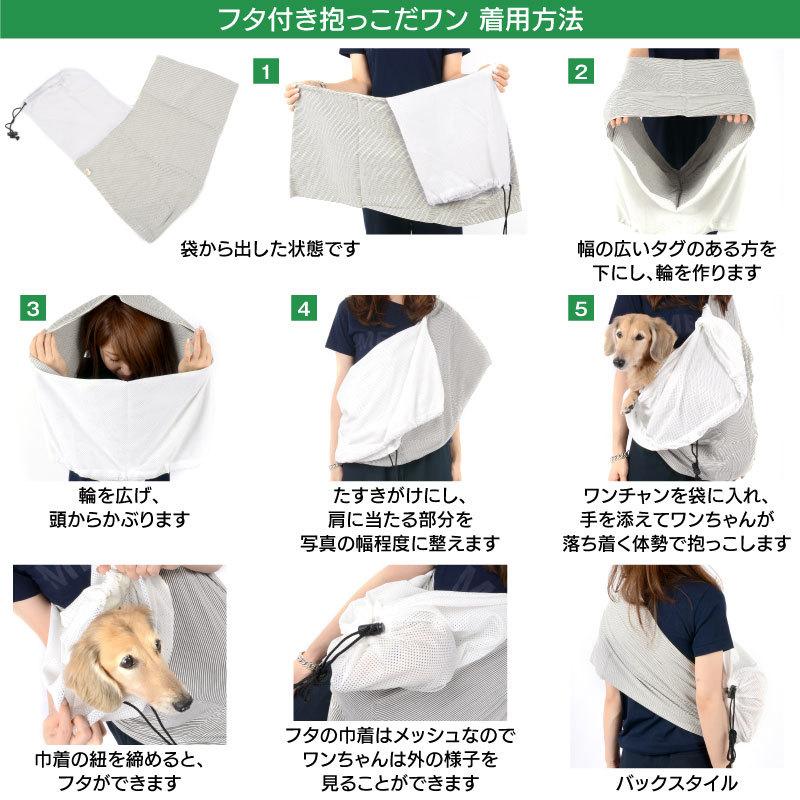 フタ付き抱っこだワン 着用方法

袋から出した状態です

1

2

幅の広いタグのある方を下にし、輪を作ります

3

輪を広げ、頭からかぶります

4

たすきがけにし、肩に当たる部分を写真の幅程度に整えます

5

ワンチャンを袋に入れ、手を添えてワンちゃんが落ち着く体勢で抱っこします

巾着の紐を締めると、フタができます

フタの巾着はメッシュなのでワンちゃんは外の様子を見ることができます

バックスタイル