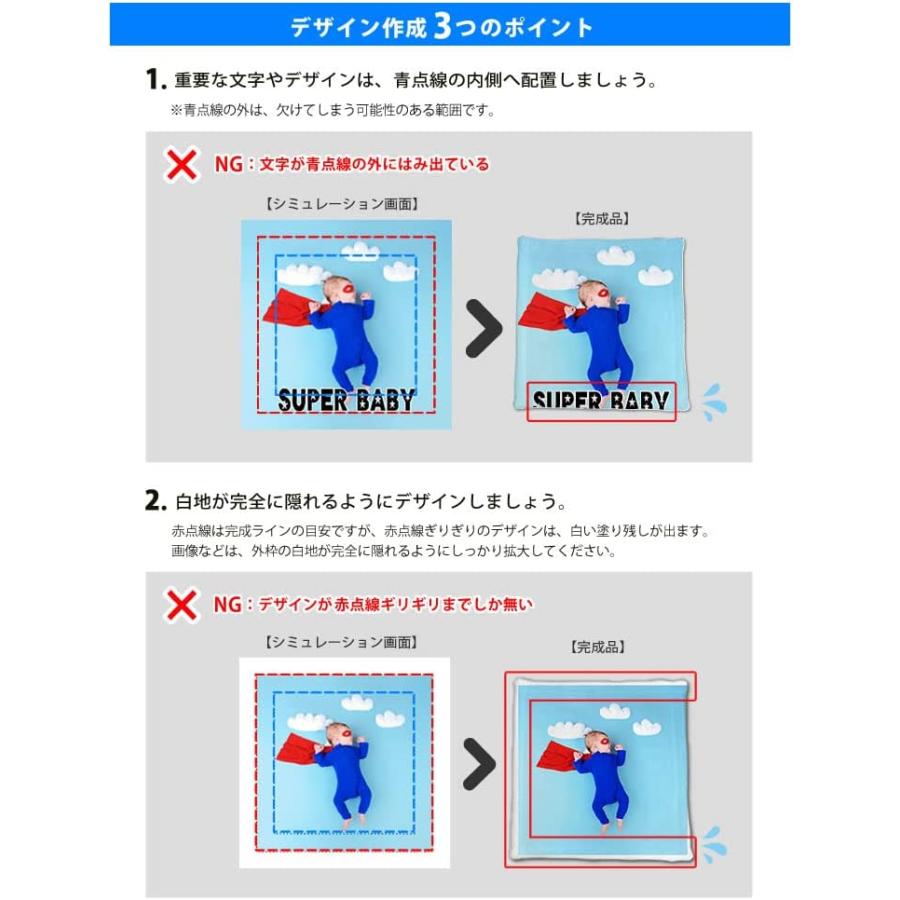 デザイン作成3つのポイント

1. 重要な文字やデザインは、青点線の内側へ配置しましょう。
※青点線の外は、欠けてしまう可能性のある範囲です。

NG：文字が青点線の外にはみ出ている

【シミュレーション画面】

SUPER BABY

【完成品】

SUPER BABY

2. 白地が完全に隠れるようにデザインしましょう。
赤点線は完成ラインの目安ですが、赤点線ぎりぎりのデザインは、白い塗り残しが出ます。
画像などは、外枠の白地が完全に隠れるようにしっかり拡大してください。

NG：デザインが赤点線ギリギリまでしか無い

【シミュレーション画面】

【完成品】