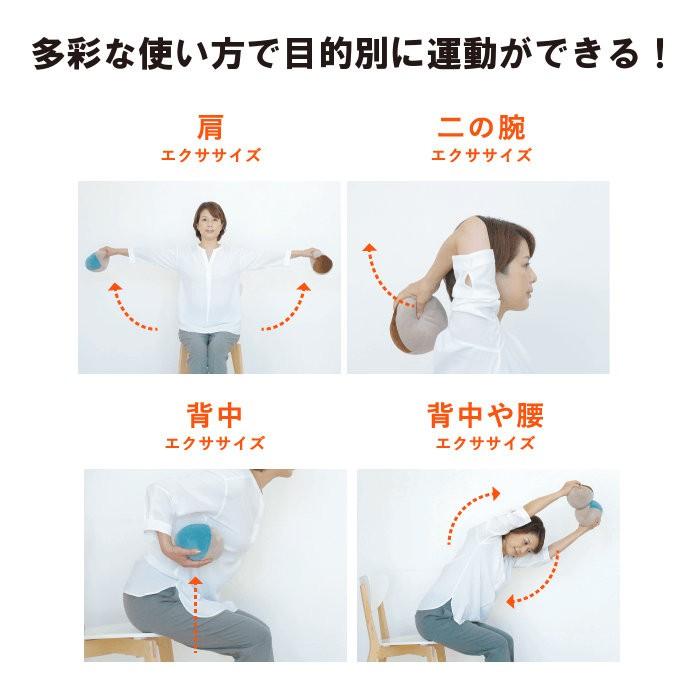 多彩な使い方で目的別に運動ができる！

肩
エクササイズ

二の腕
エクササイズ

背中
エクササイズ

背中や腰
エクササイズ