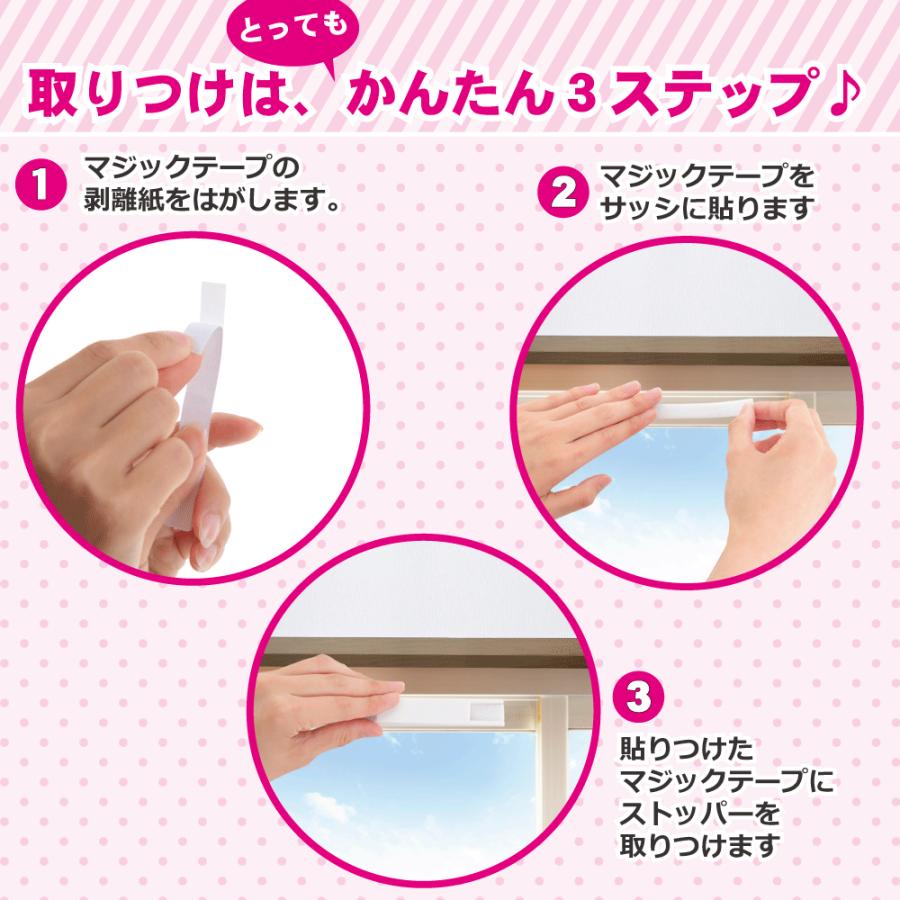 とっても

取りつけは、かんたん3ステップ♪

1 マジックテープの剥離紙をはがします。

2 マジックテープをサッシに貼ります

3 貼りつけたマジックテープにストッパーを取りつけます