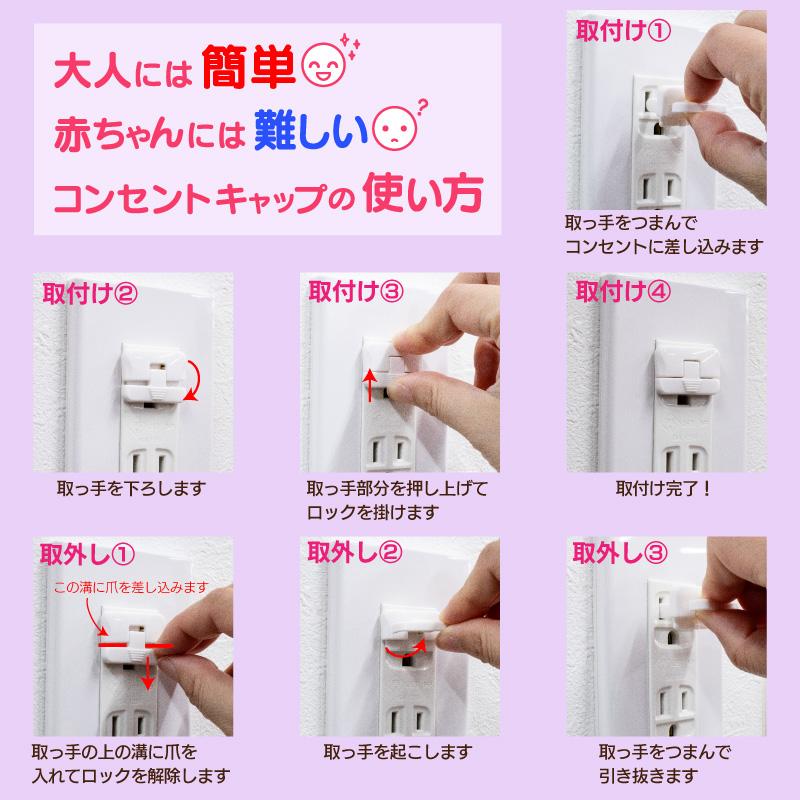 大人には簡単
赤ちゃんには難しい
コンセントキャップの使い方

取付け①
取っ手をつまんで
コンセントに差し込みます

取付け②
取っ手を下ろします

取付け③
取っ手部分を押し上げて
ロックを掛けます

取付け④
取付け完了！

取外し①
この溝に爪を差し込みます
取っ手の上の溝に爪を
入れてロックを解除します

取外し②
取っ手を起こします

取外し③
取っ手をつまんで
引き抜きます