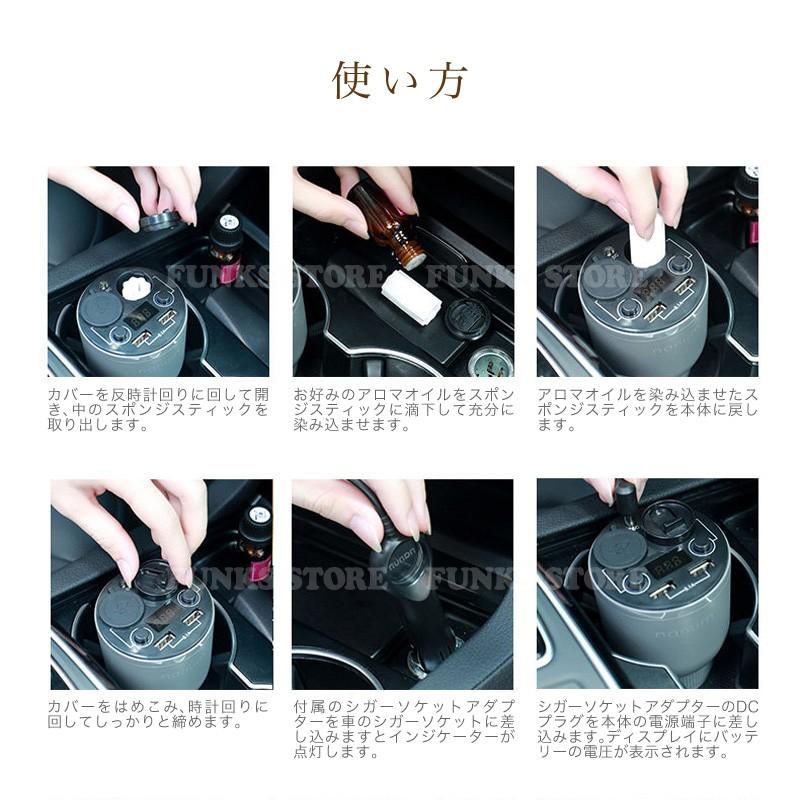 使い方

FUNKS STORE FUNKS STORE

カバーを反時計回りに回して開き、中のスポンジスティックを取り出します。

お好みのアロマオイルをスポンジスティックに滴下して充分に染み込ませます。

アロマオイルを染み込ませたスポンジスティックを本体に戻します。

FUNKS STORE FUNKS STORE

カバーをはめこみ、時計回りに回してしっかりと締めます。

付属のシガーソケットアダプターを車のシガーソケットに差し込みますとインジケーターが点灯します。

シガーソケットアダプターのDCプラグを本体の電源端子に差し込みます。ディスプレイにバッテリーの電圧が表示されます。