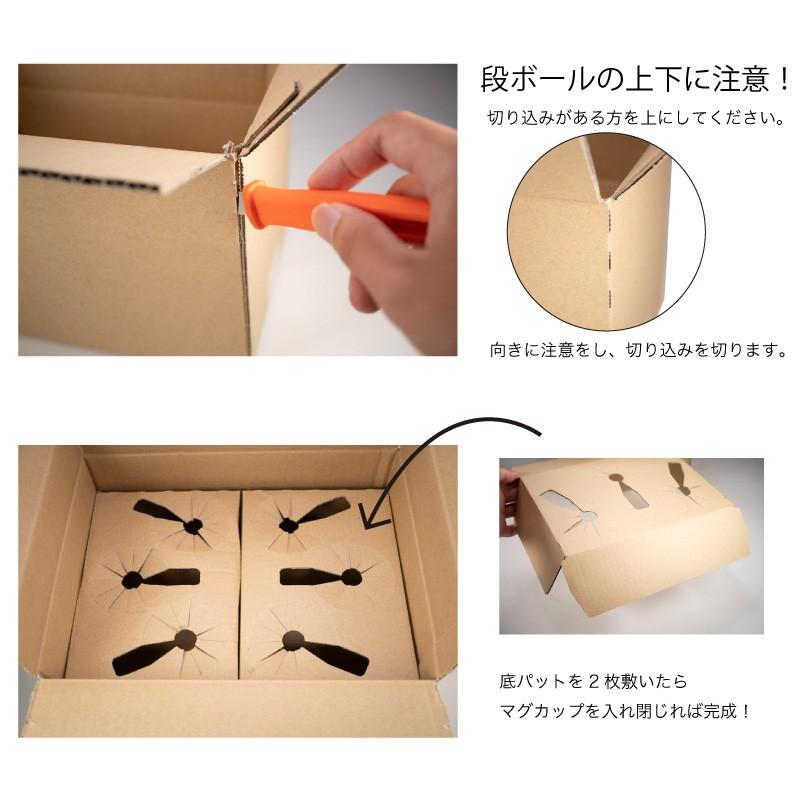 段ボールの上下に注意！

切り込みがある方を上にしてください。

向きに注意をし、切り込みを切ります。

底パットを２枚敷いたら
マグカップを入れ閉じれば完成！