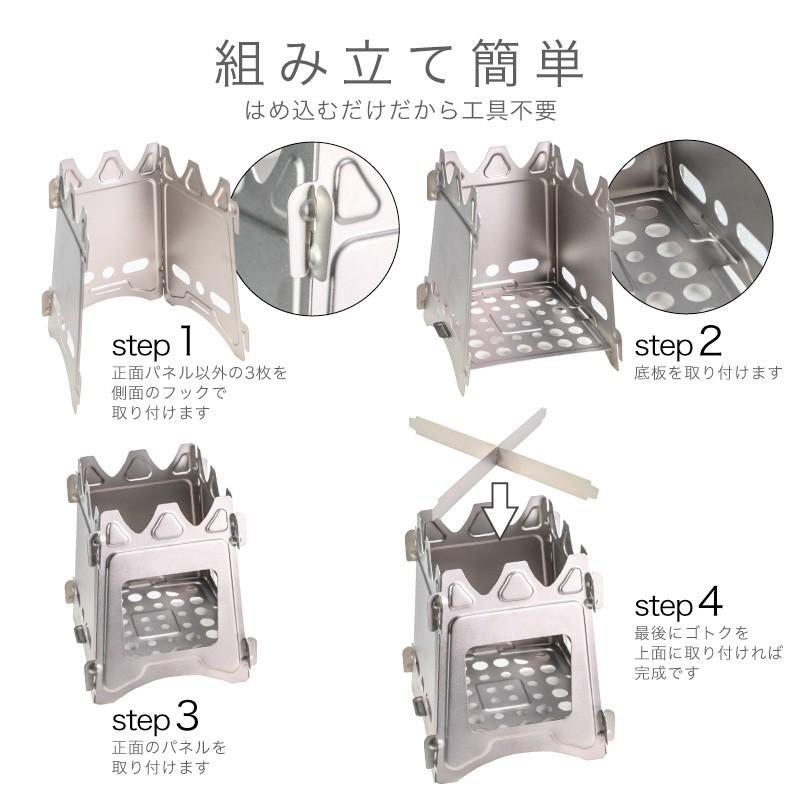 組み立て簡単
はめ込むだけだから工具不要

step 1
正面パネル以外の3枚を側面のフックで取り付けます

step 2
底板を取り付けます

step 3
正面のパネルを取り付けます

step 4
最後にゴトクを上面に取り付ければ完成です