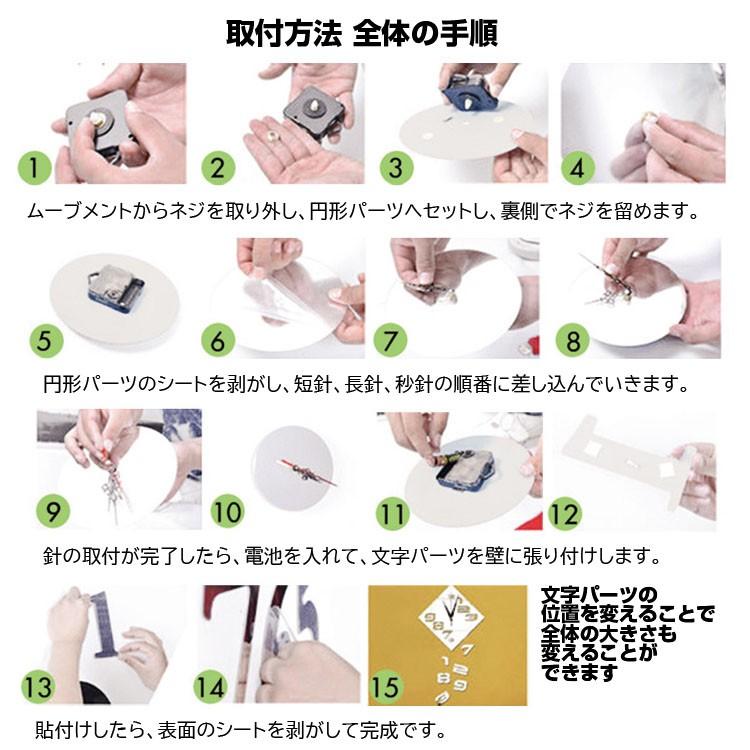 取付方法 全体の手順

1

2

3

4

ムーブメントからネジを取り外し、円形パーツへセットし、裏側でネジを留めます。

5

6

7

8

円形パーツのシートを剥がし、短針、長針、秒針の順番に差し込んでいきます。

9

10

11

12

針の取付が完了したら、電池を入れて、文字パーツを壁に張り付けします。

13

14

15

文字パーツの位置を変えることで全体の大きさも変えることができます

貼付けしたら、表面のシートを剥がして完成です。