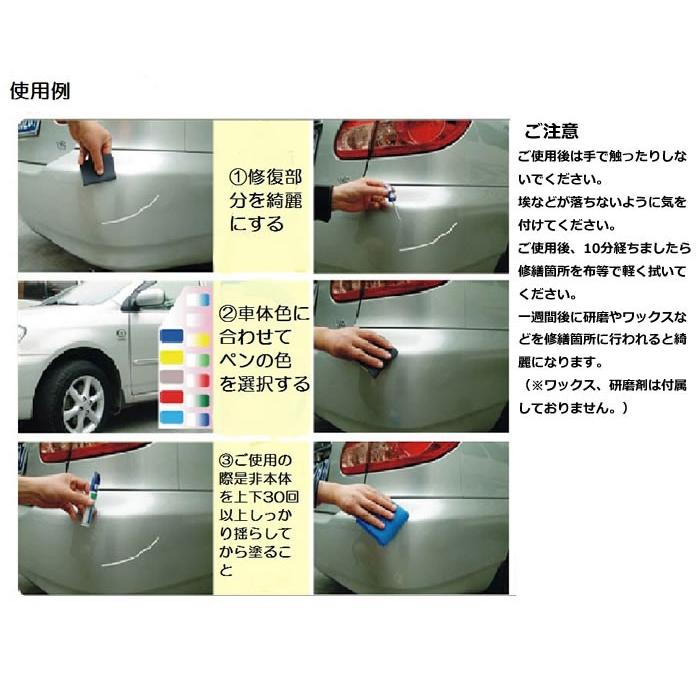 使用例

①修復部分を綺麗にする

②車体色に合わせてペンの色を選択する

③ご使用の際是非本体を上下30回以上しっかり揺らしてから塗ること

ご注意

ご使用後は手で触ったりしないでください。
埃などが落ちないように気を付けてください。
ご使用後、10分経ちましたら修繕箇所を布等で軽く拭いてください。
一週間後に研磨やワックスなどを修繕箇所に行われると綺麗になります。
（※ワックス、研磨剤は付属しておりません。）