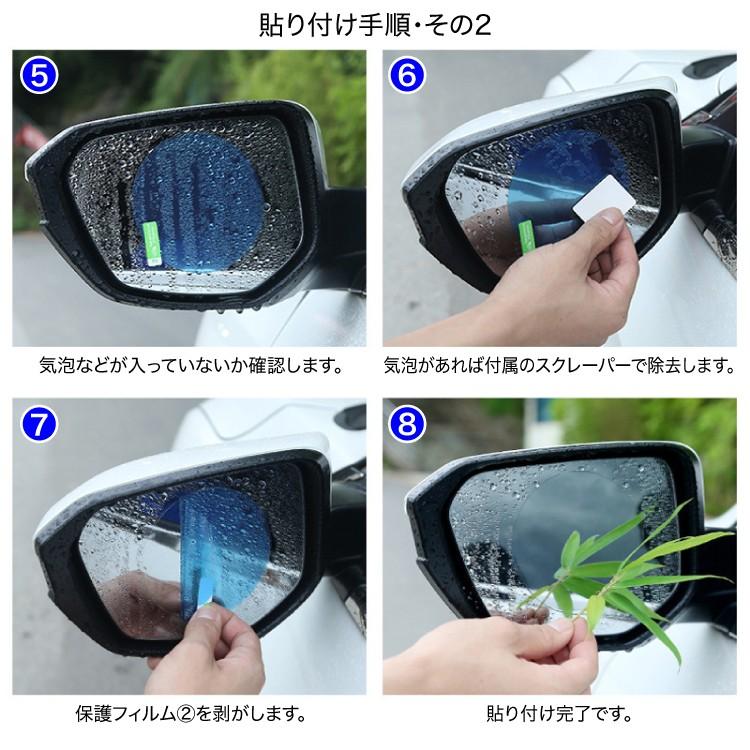 貼り付け手順・その2

5
気泡などが入っていないか確認します。

6
気泡があれば付属のスクレーパーで除去します。

7
保護フィルム②を剥がします。

8
貼り付け完了です。