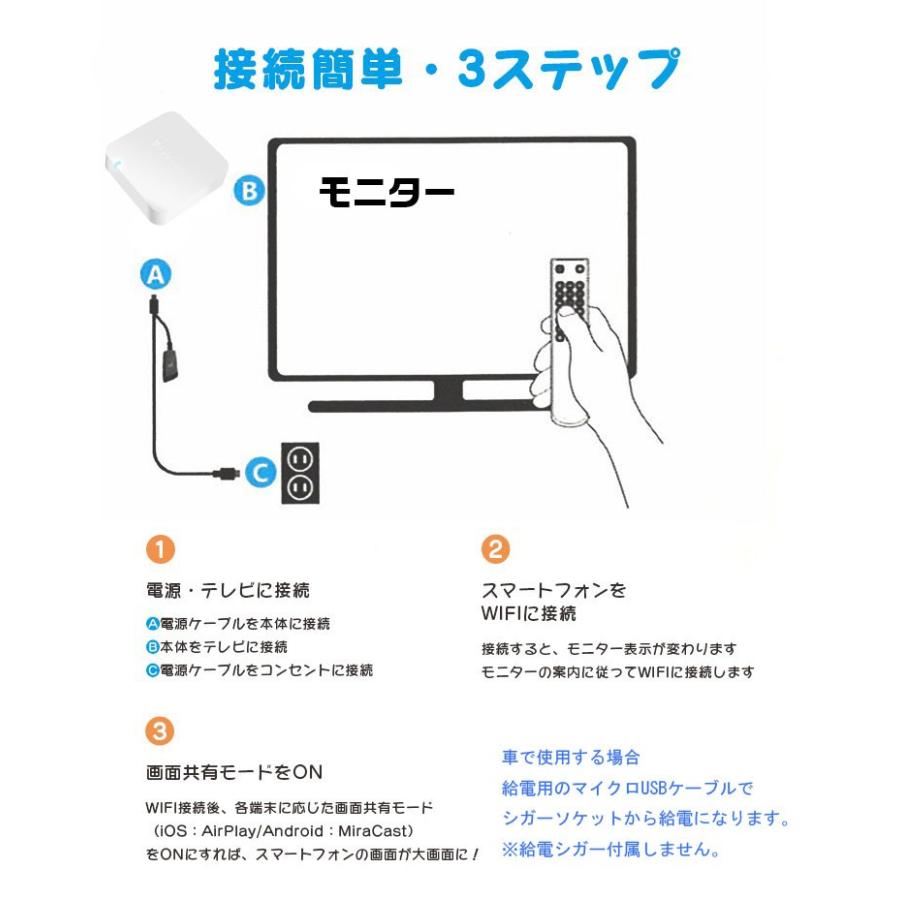 接続簡単・3ステップ

B

モニター

A

C

1

電源・テレビに接続

A電源ケーブルを本体に接続
B本体をテレビに接続
C電源ケーブルをコンセントに接続

2

スマートフォンを
WIFIに接続

接続すると、モニター表示が変わります
モニターの案内に従ってWIFIに接続します

3

画面共有モードをON

WIFI接続後、各端末に応じた画面共有モード
（iOS：AirPlay/Android：MiraCast）
をONにすれば、スマートフォンの画面が大画面に！

車で使用する場合
給電用のマイクロUSBケーブルで
シガーソケットから給電になります。
※給電シガー付属しません。