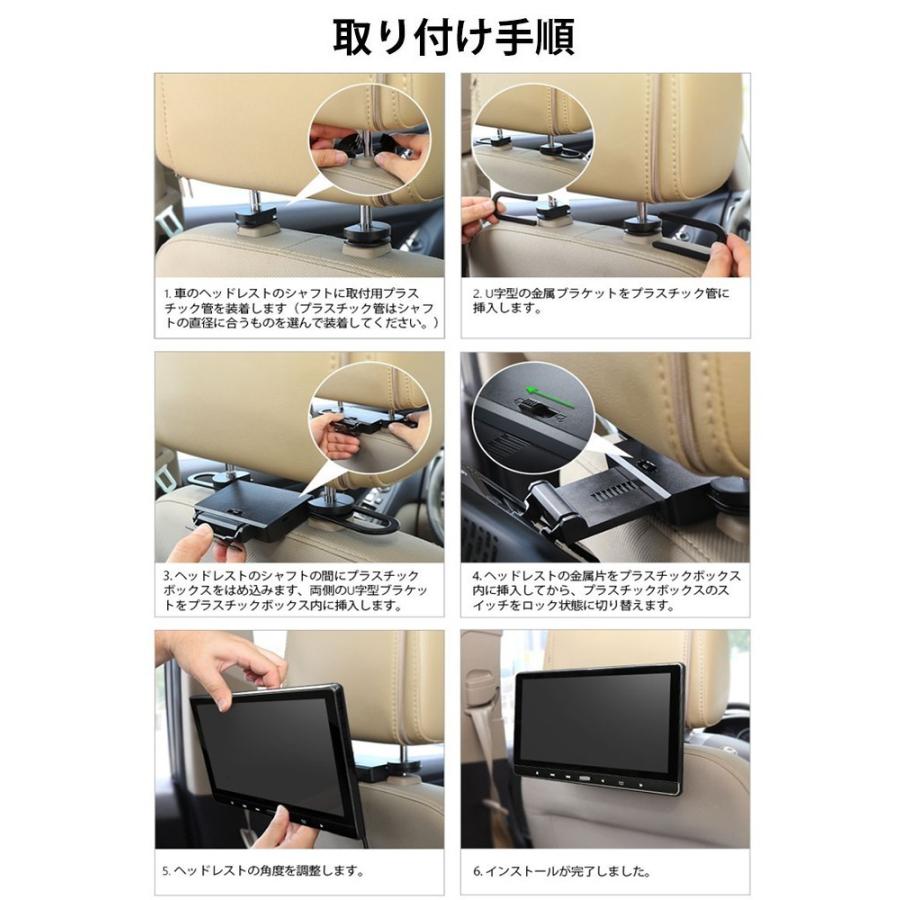 取り付け手順

1. 車のヘッドレストのシャフトに取付用プラスチック管を装着します（プラスチック管はシャフトの直径に合うものを選んで装着してください。）

2. U字型の金属ブラケットをプラスチック管に挿入します。

3. ヘッドレストのシャフトの間にプラスチックボックスをはめ込みます、両側のU字型ブラケットをプラスチックボックス内に挿入します。

4. ヘッドレストの金属片をプラスチックボックス内に挿入してから、プラスチックボックスのスイッチをロック状態に切り替えます。

5. ヘッドレストの角度を調整します。

6. インストールが完了しました。