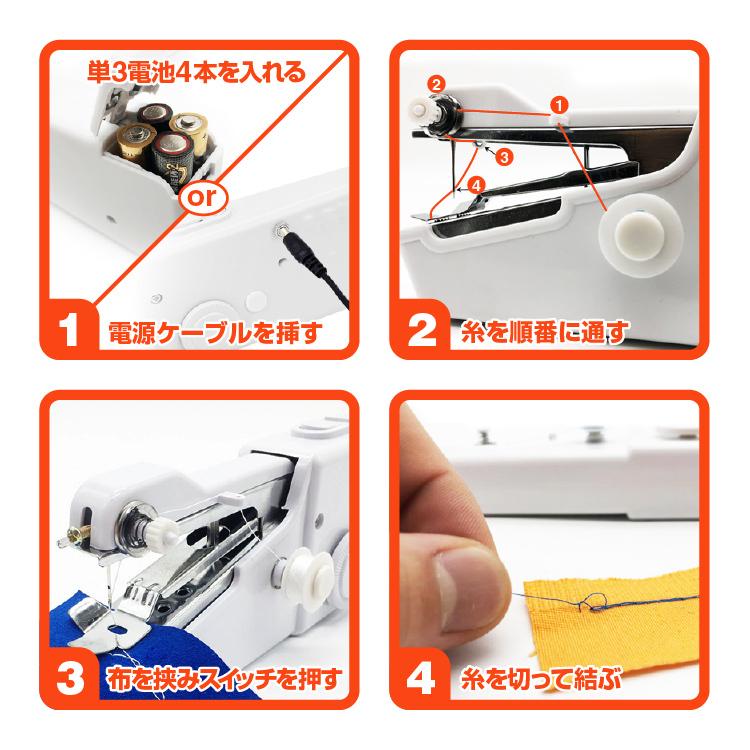 単3電池4本を入れる

or

1 電源ケーブルを挿す

2
1
3
4

2 糸を順番に通す

3 布を挟みスイッチを押す

4 糸を切って結ぶ